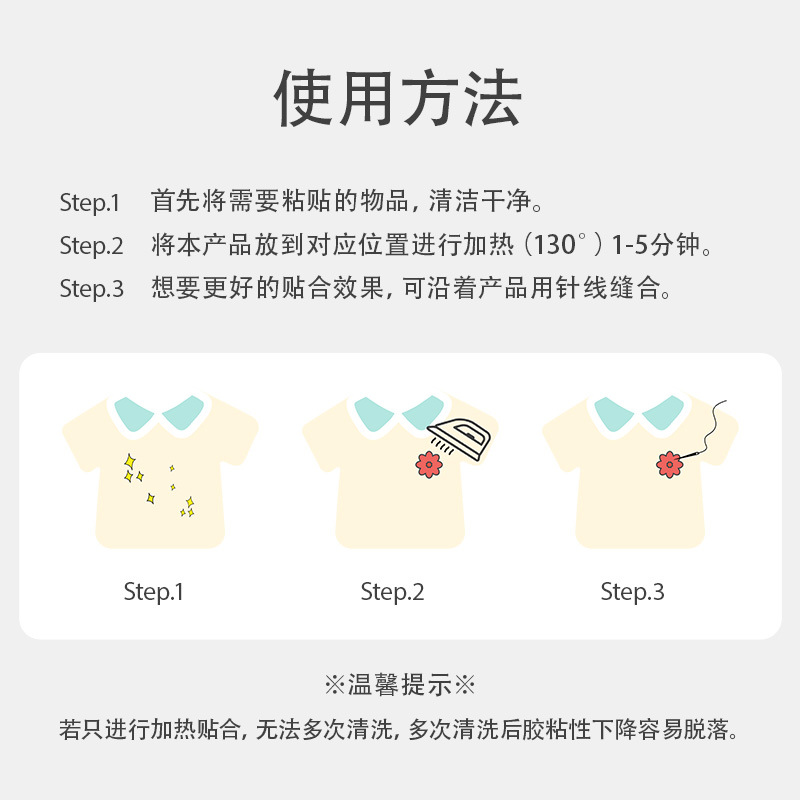 使用方法

Step.1 首先将需要粘贴的物品，清洁干净。
Step.2 将本产品放到对应位置进行加热（130°）1-5分钟。
Step.3 想要更好的贴合效果，可沿着产品用针线缝合。

Step.1

Step.2

Step.3

※温馨提示※

若只进行加热贴合，无法多次清洗，多次清洗后胶粘性下降容易脱落。