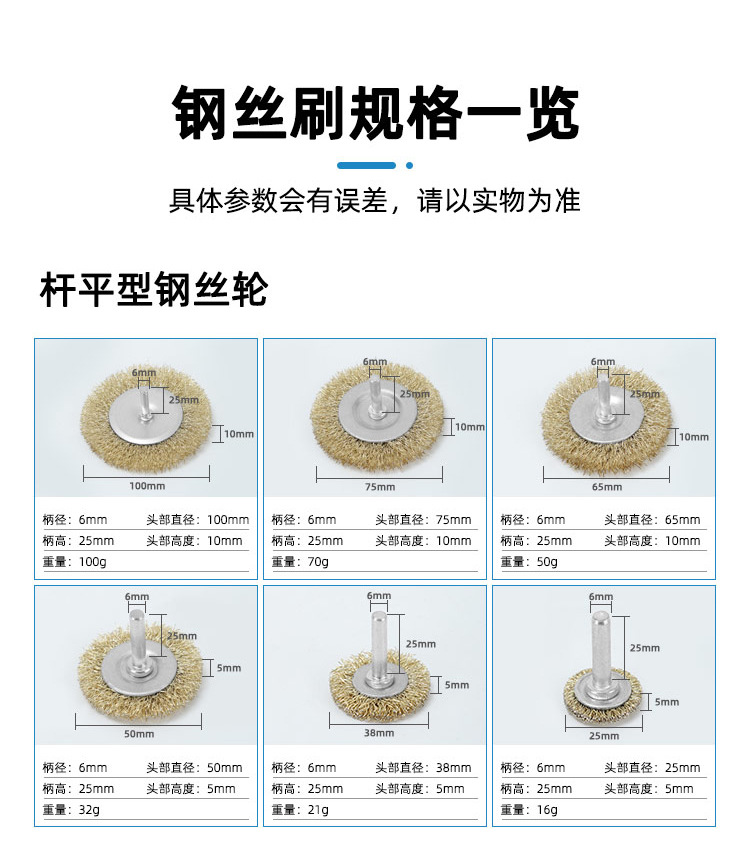 钢丝刷规格一览

具体参数会有误差，请以实物为准

杆平型钢丝轮

6mm
25mm
10mm
100mm

柄径：6mm 头部直径：100mm
柄高：25mm 头部高度：10mm
重量：100g

6mm
25mm
10mm
75mm

柄径：6mm 头部直径：75mm
柄高：25mm 头部高度：10mm
重量：70g

6mm
25mm
10mm
65mm

柄径：6mm 头部直径：65mm
柄高：25mm 头部高度：10mm
重量：50g

6mm
25mm
5mm
50mm

柄径：6mm 头部直径：50mm
柄高：25mm 头部高度：5mm
重量：32g

6mm
25mm
5mm
38mm

柄径：6mm 头部直径：38mm
柄高：25mm 头部高度：5mm
重量：21g

6mm
25mm
5mm
25mm

柄径：6mm 头部直径：25mm
柄高：25mm 头部高度：5mm
重量：16g