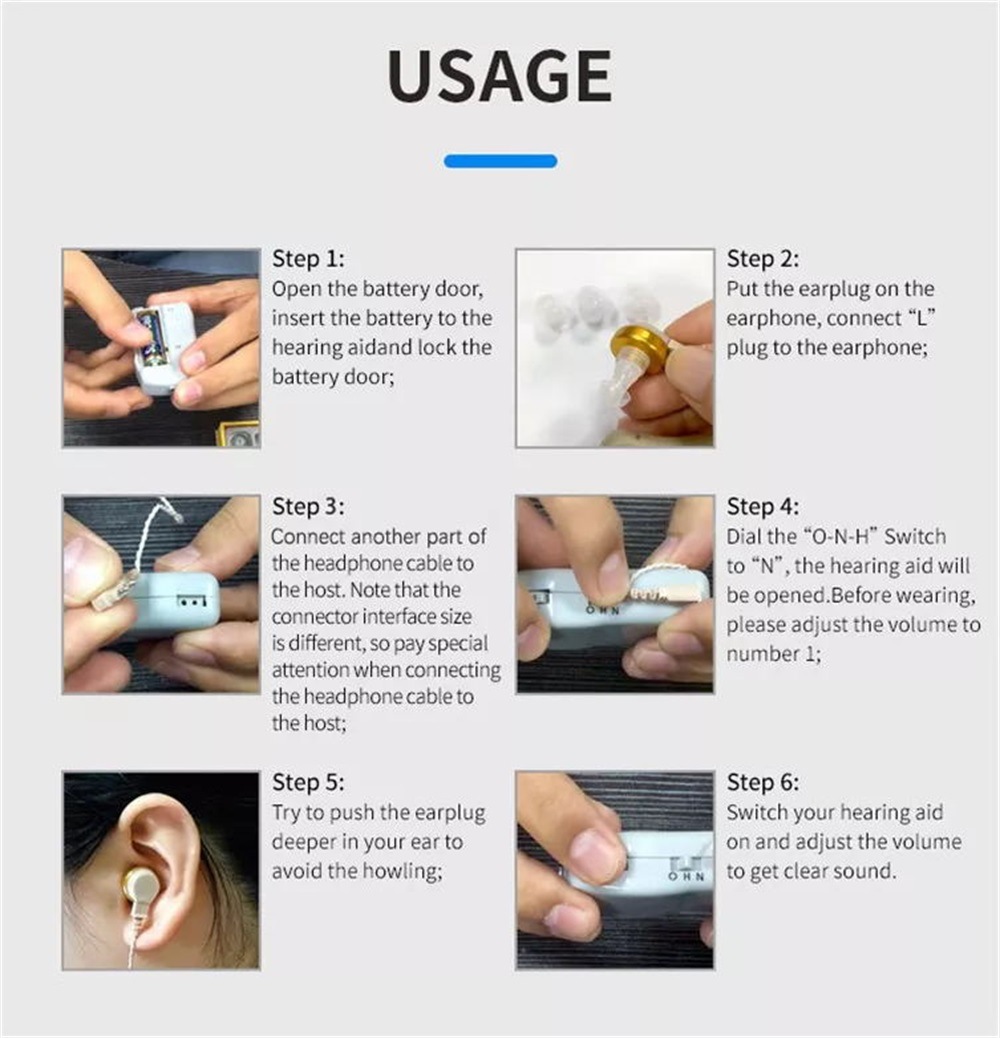 USAGE

Step 1:
Open the battery door, insert the battery to the hearing aidand lock the battery door;

Step 2:
Put the earplug on the earphone, connect “L” plug to the earphone;

Step 3:
Connect another part of the headphone cable to the host. Note that the connector interface size is different, so pay special attention when connecting the headphone cable to the host;

O H N

Step 4:
Dial the “O-N-H” Switch to “N”, the hearing aid will be opened.Before wearing, please adjust the volume to number 1;

Step 5:
Try to push the earplug deeper in your ear to avoid the howling;

O H N

Step 6:
Switch your hearing aid on and adjust the volume to get clear sound.