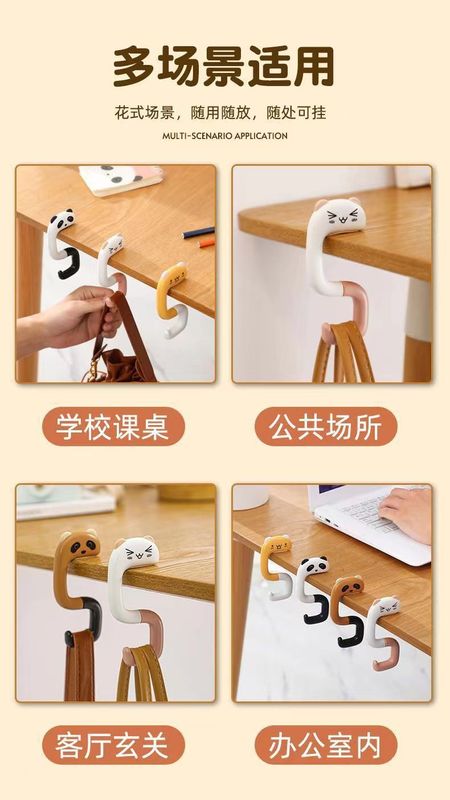 多场景适用

花式场景，随用随放，随处可挂

MULTI-SCENARIO APPLICATION

学校课桌

公共场所

客厅玄关

办公室内