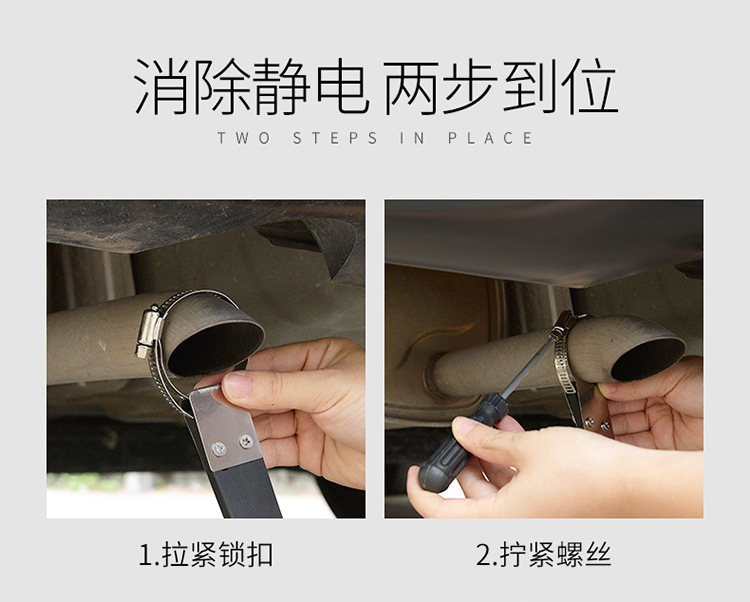 消除静电 两步到位

TWO STEPS IN PLACE

1.拉紧锁扣

2.拧紧螺丝