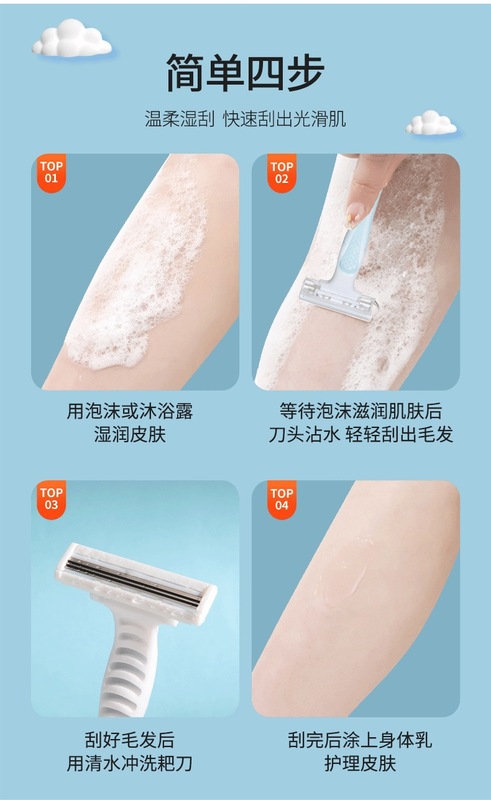 简单四步

温柔湿刮 快速刮出光滑肌

TOP 01

用泡沫或沐浴露
湿润皮肤

TOP 02

等待泡沫滋润肌肤后
刀头沾水 轻轻刮出毛发

TOP 03

刮好毛发后
用清水冲洗耙刀

TOP 04

刮完后涂上身体乳
护理皮肤