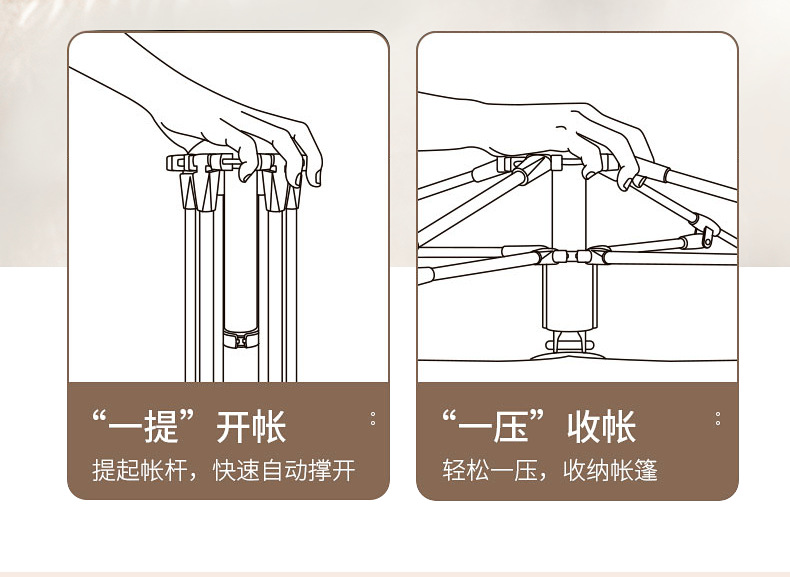 “一提”开帐

提起帐杆，快速自动撑开

“一压”收帐

轻松一压，收纳帐篷