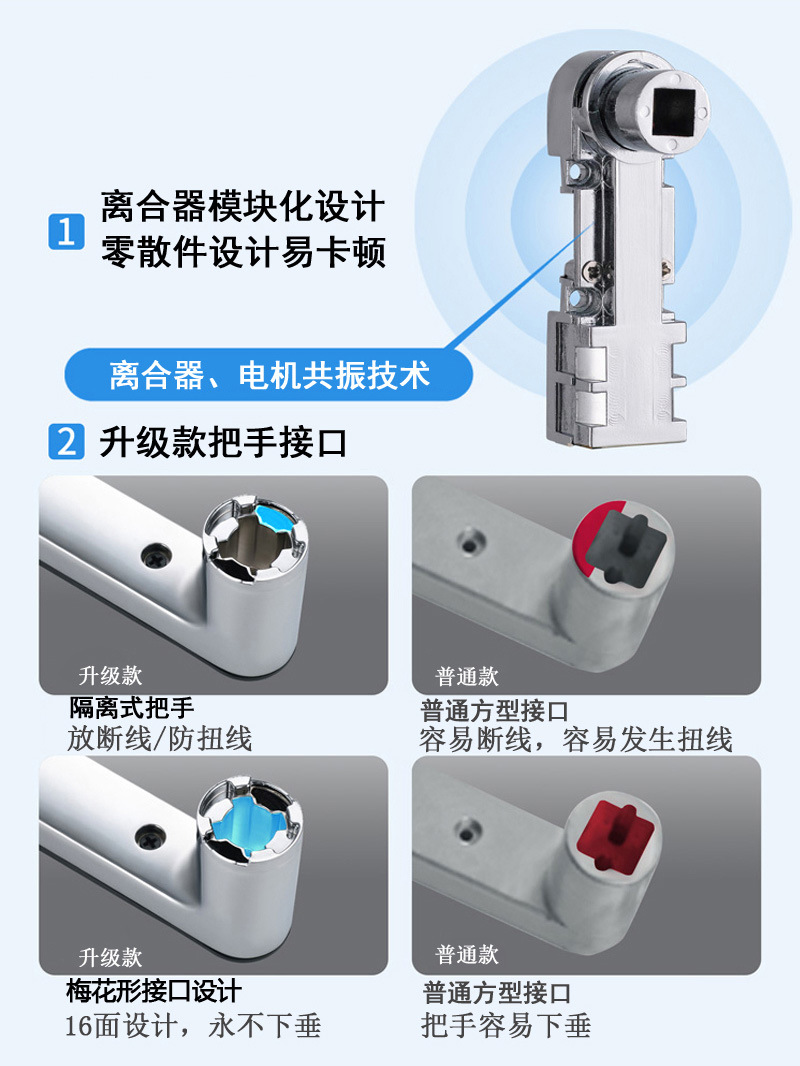 1 离合器模块化设计
零散件设计易卡顿

离合器、电机共振技术

2 升级款把手接口

升级款

隔离式把手
放断线/防扭线

普通款

普通方型接口
容易断线，容易发生扭线

升级款

梅花形接口设计
16面设计，永不下垂

普通款

普通方型接口
把手容易下垂