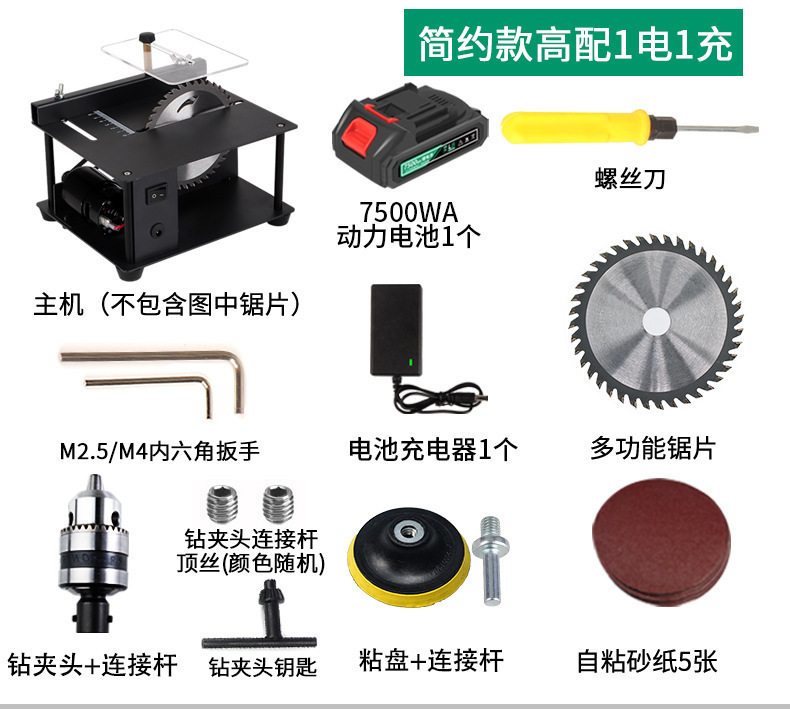 简约款高配1电1充

7500WA
动力电池1个

螺丝刀

主机（不包含图中锯片）

M2.5/M4内六角扳手

电池充电器1个

多功能锯片

钻夹头连接杆
顶丝(颜色随机)

钻夹头+连接杆

钻夹头钥匙

粘盘+连接杆

自粘砂纸5张