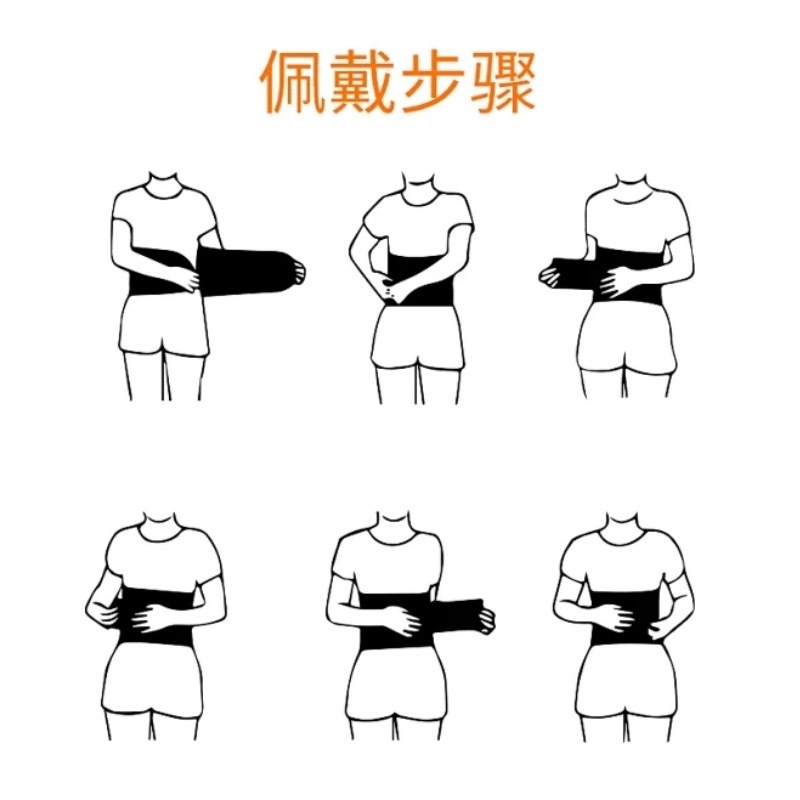 佩戴步骤