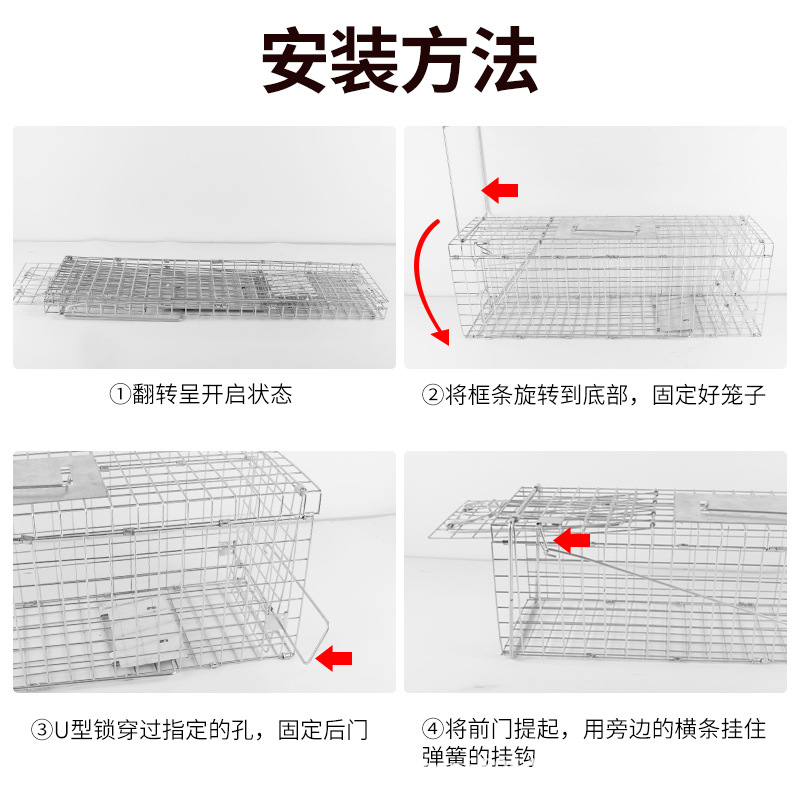 安装方法

①翻转呈开启状态

②将框条旋转到底部，固定好笼子

③U型锁穿过指定的孔，固定后门

④将前门提起，用旁边的横条挂住弹簧的挂钩