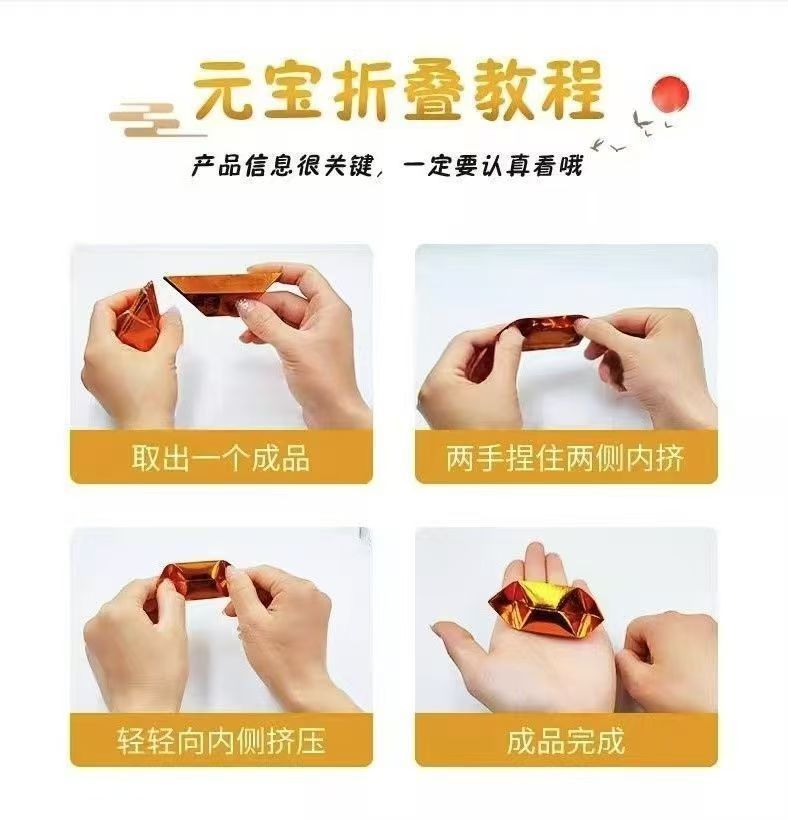 元宝折叠教程

产品信息很关键，一定要认真看哦

取出一个成品

两手捏住两侧内挤

轻轻向内侧挤压

成品完成