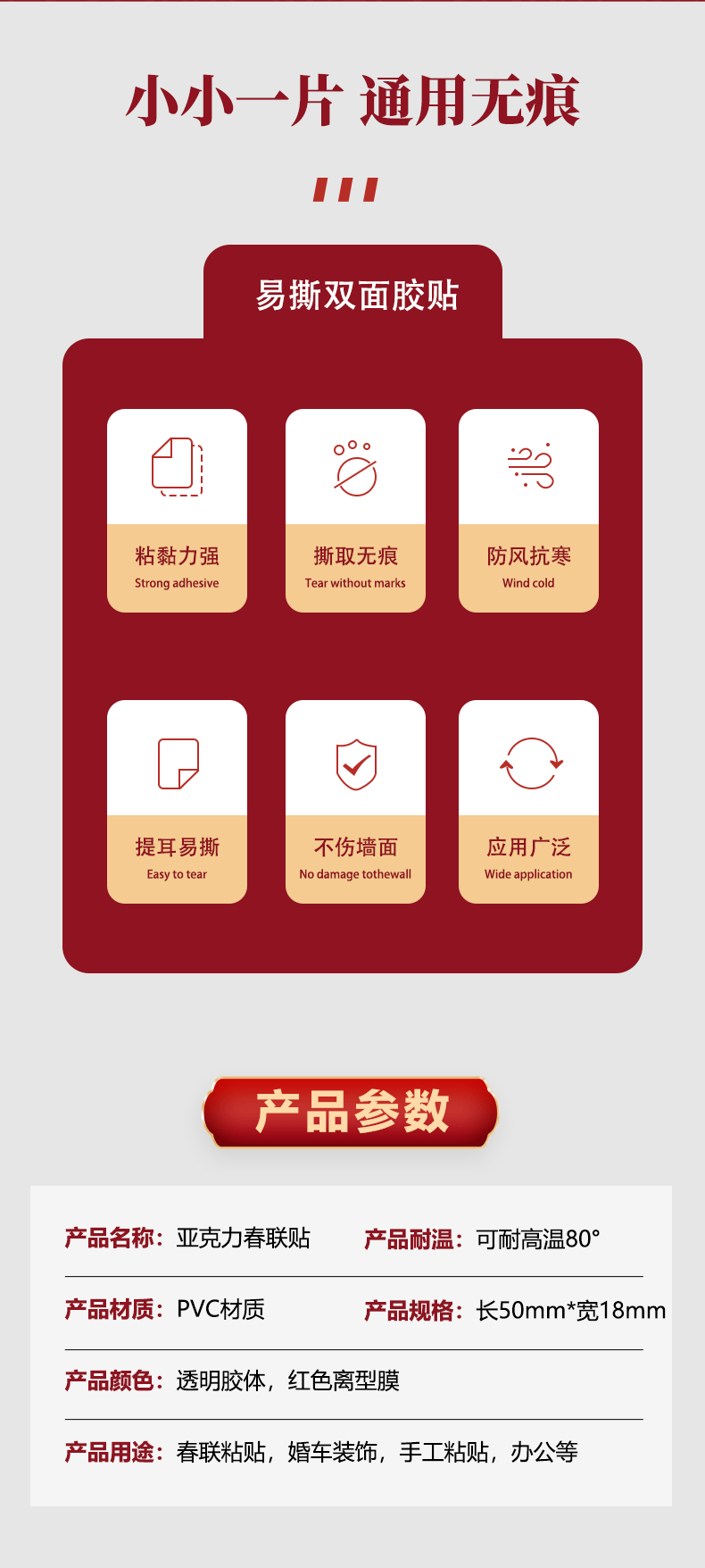 小小一片 通用无痕

易撕双面胶贴

粘黏力强
Strong adhesive

撕取无痕
Tear without marks

防风抗寒
Wind cold

提耳易撕
Easy to tear

不伤墙面
No damage tothewall

应用广泛
Wide application

产品参数

产品名称：亚克力春联贴 产品耐温：可耐高温80°

产品材质：PVC材质 产品规格：长50mm*宽18mm

产品颜色：透明胶体，红色离型膜

产品用途：春联粘贴，婚车装饰，手工粘贴，办公等