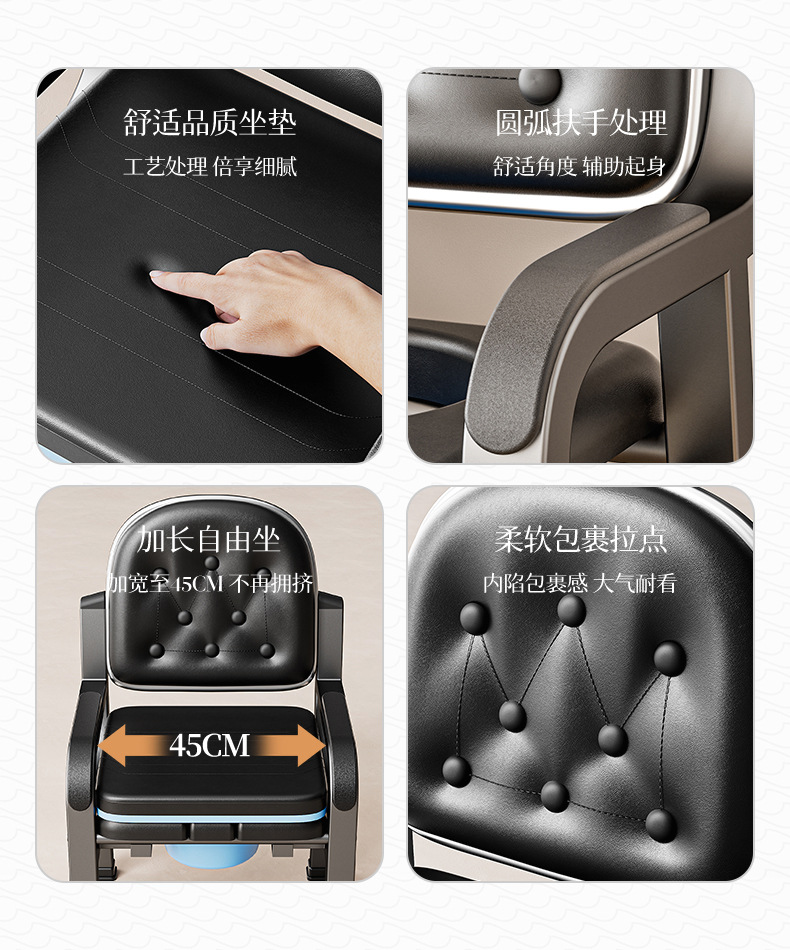 舒适品质坐垫

工艺处理 倍享细腻

圆弧扶手处理

舒适角度 辅助起身

加长自由坐

加宽至45CM 不再拥挤

45CM

柔软包裹拉点

内陷包裹感 大气耐看