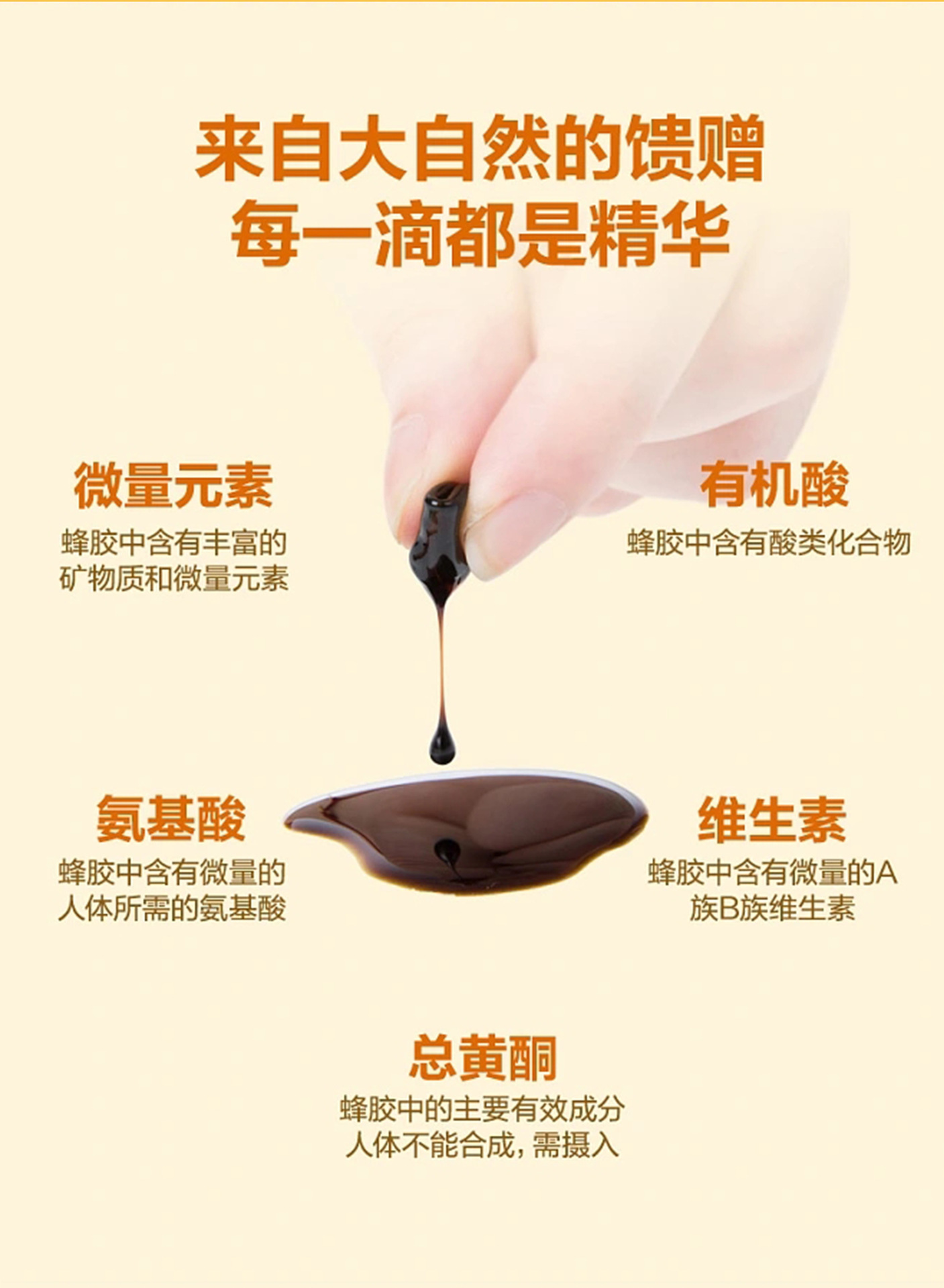 来自大自然的馈赠
每一滴都是精华

微量元素
蜂胶中含有丰富的矿物质和微量元素

有机酸
蜂胶中含有酸类化合物

氨基酸
蜂胶中含有微量的人体所需的氨基酸

维生素
蜂胶中含有微量的A族B族维生素

总黄酮
蜂胶中的主要有效成分
人体不能合成，需摄入