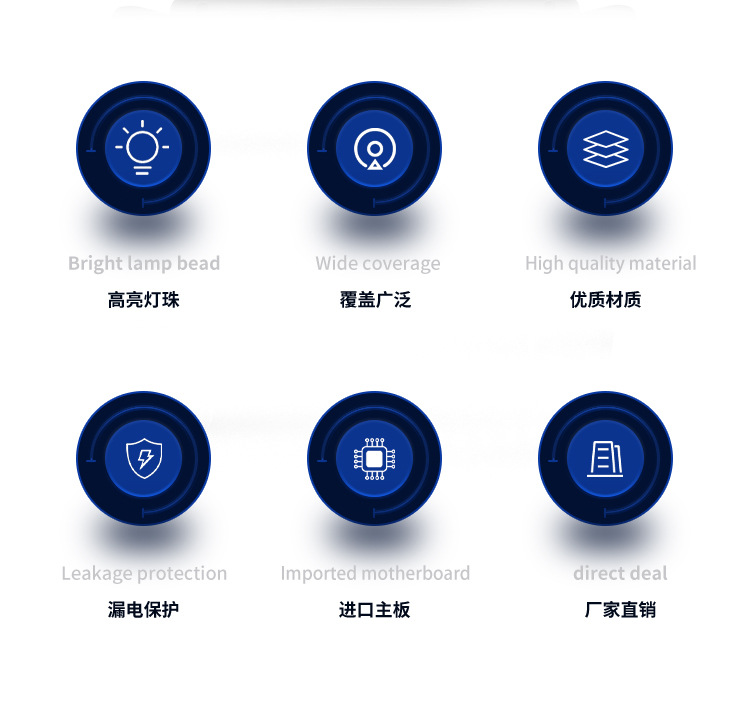 Bright lamp bead
高亮灯珠

Wide coverage
覆盖广泛

High quality material
优质材质

Leakage protection
漏电保护

Imported motherboard
进口主板

direct deal
厂家直销