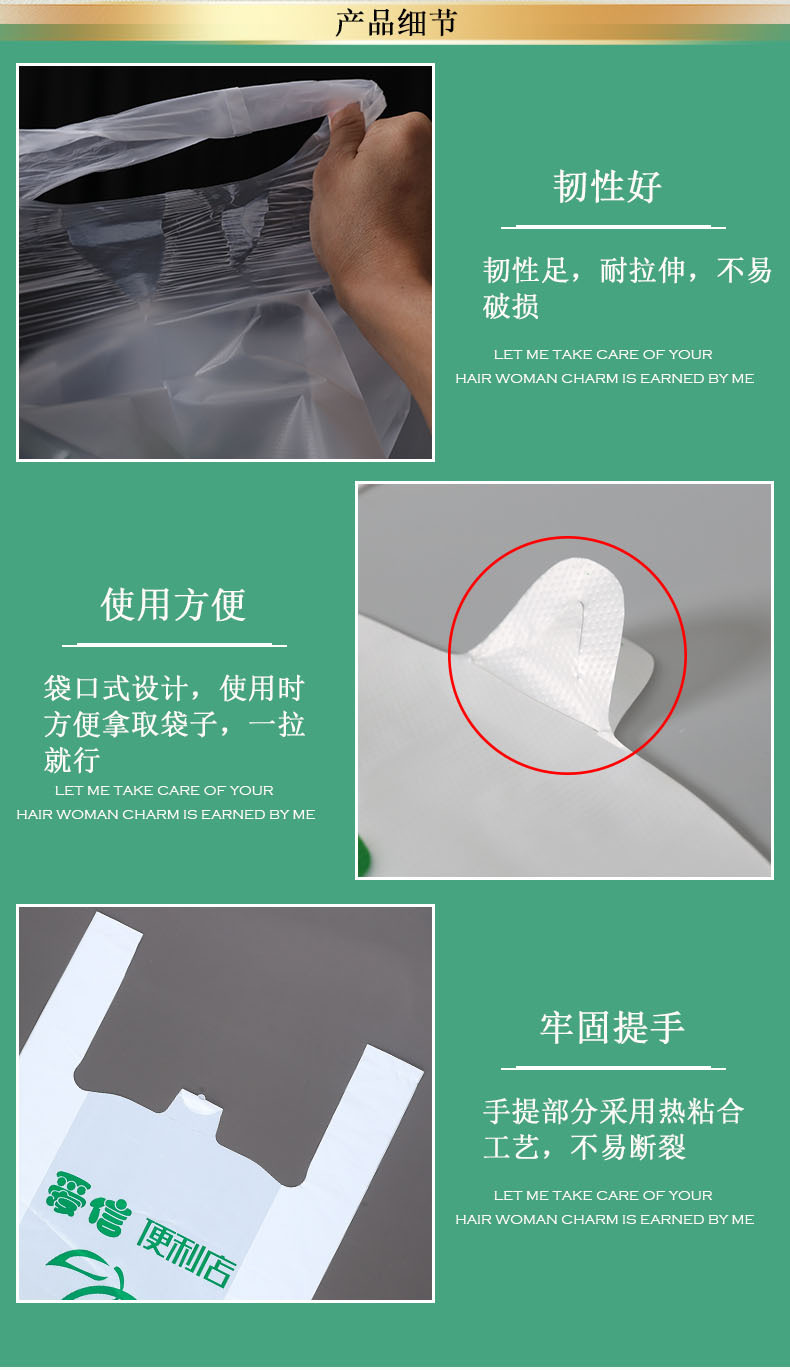 产品细节

韧性好

韧性足，耐拉伸，不易破损

LET ME TAKE CARE OF YOUR HAIR WOMAN CHARM IS EARNED BY ME

使用方便

袋口式设计，使用时方便拿取袋子，一拉就行

LET ME TAKE CARE OF YOUR HAIR WOMAN CHARM IS EARNED BY ME

爱信 便利店

牢固提手

手提部分采用热粘合工艺，不易断裂

LET ME TAKE CARE OF YOUR HAIR WOMAN CHARM IS EARNED BY ME