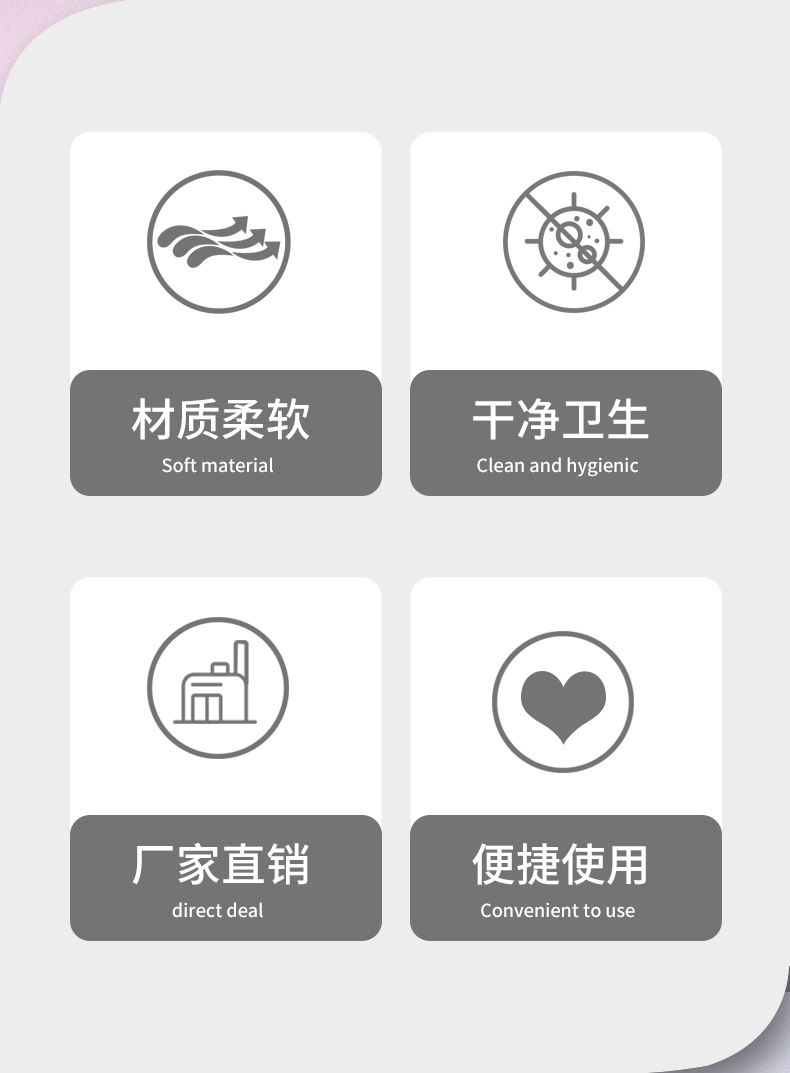 材质柔软
Soft material

干净卫生
Clean and hygienic

厂家直销
direct deal

便捷使用
Convenient to use