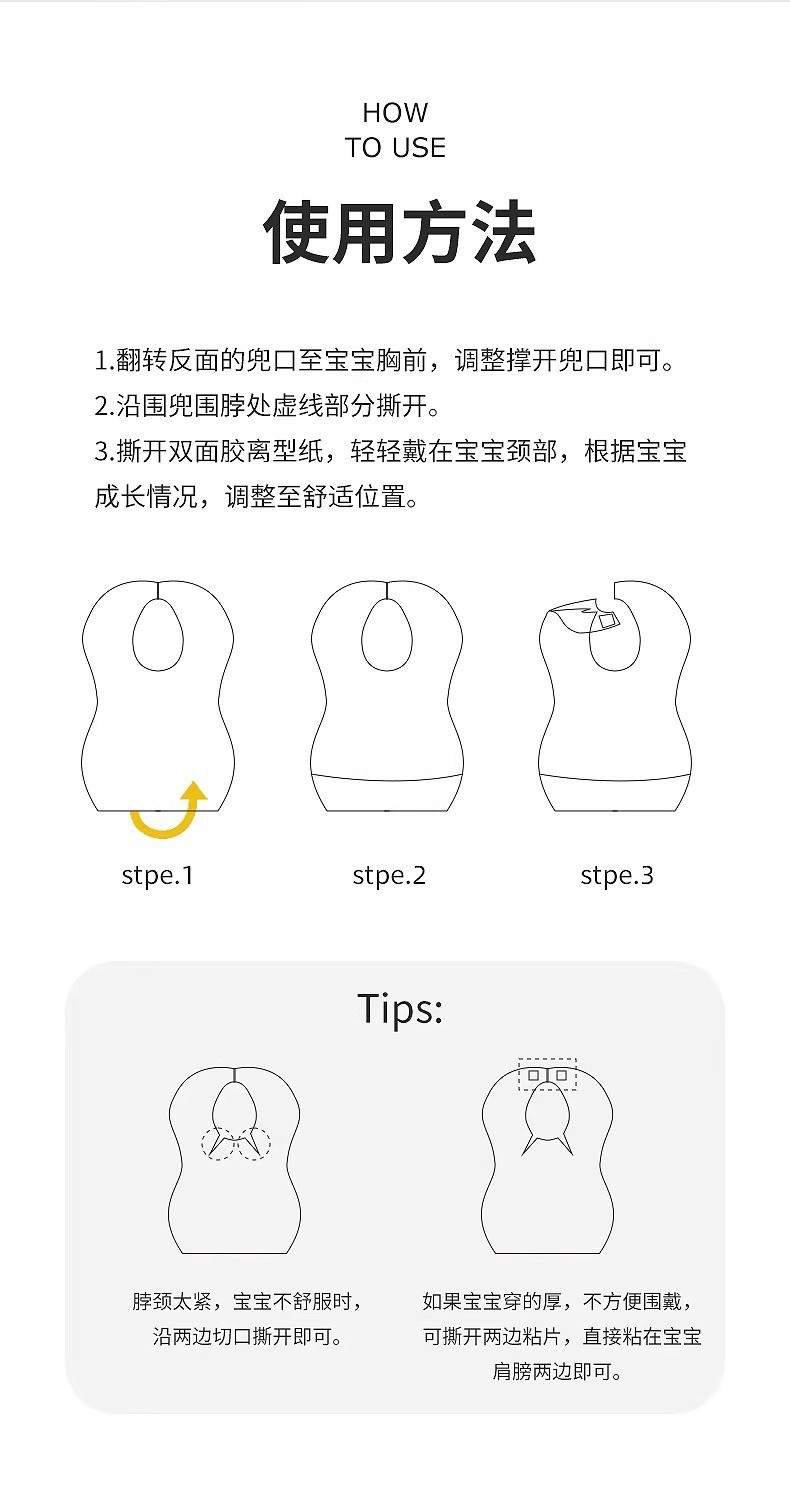 HOW
TO USE

使用方法

1.翻转反面的兜口至宝宝胸前，调整撑开兜口即可。
2.沿围兜围脖处虚线部分撕开。
3.撕开双面胶离型纸，轻轻戴在宝宝颈部，根据宝宝成长情况，调整至舒适位置。

stpe.1

stpe.2

stpe.3

Tips:

脖颈太紧，宝宝不舒服时，沿两边切口撕开即可。

如果宝宝穿的厚，不方便围戴，可撕开两边粘片，直接粘在宝宝肩膀两边即可。