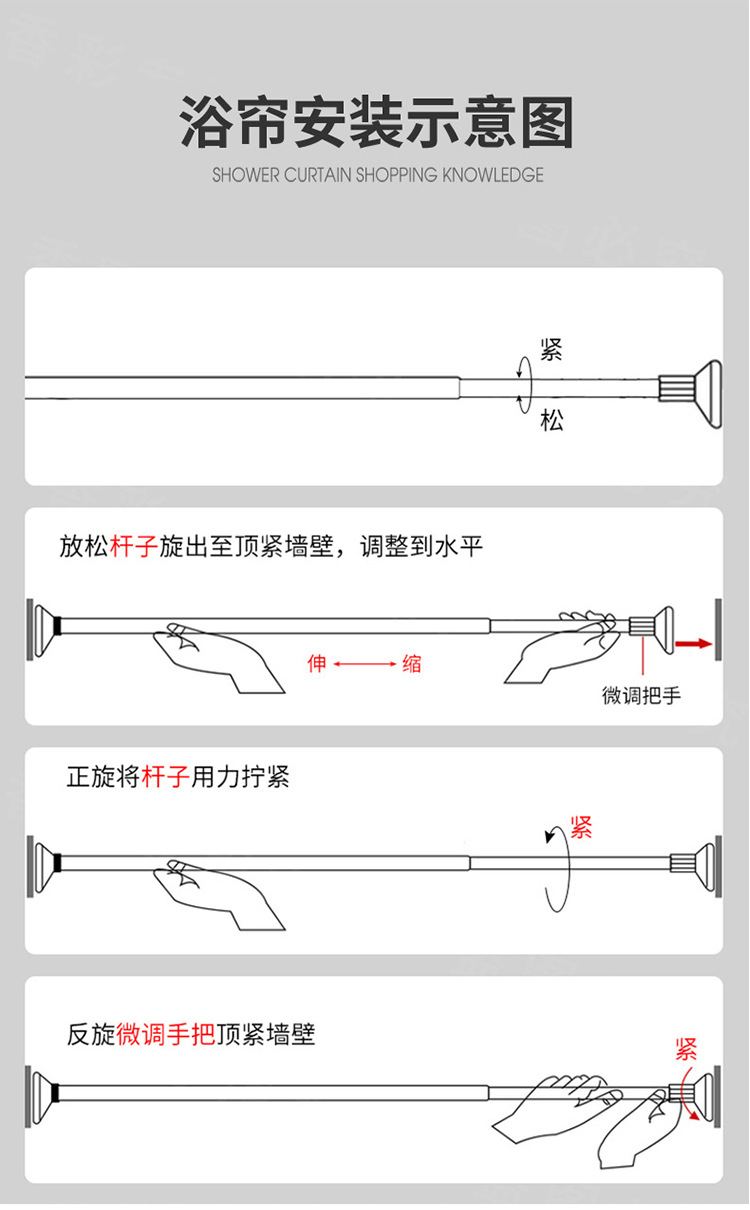 浴帘安装示意图

SHOWER CURTAIN SHOPPING KNOWLEDGE

紧

松

放松杆子旋出至顶紧墙壁，调整到水平

伸 缩

微调把手

正旋将杆子用力拧紧

紧

反旋微调手把顶紧墙壁

紧