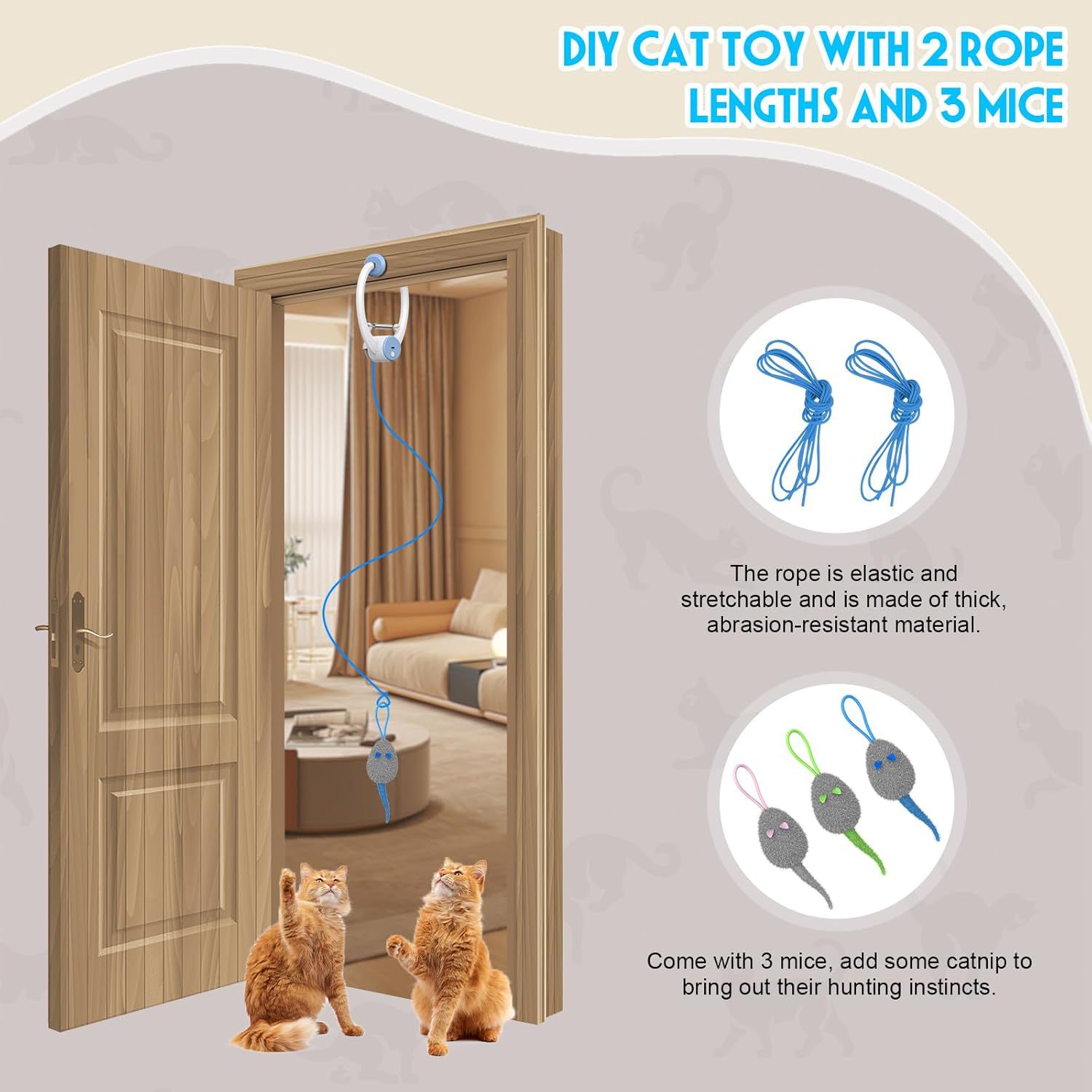 DIY CAT TOY WITH 2 ROPE LENGTHS AND 3 MICE

The rope is elastic and stretchable and is made of thick, abrasion-resistant material.

Come with 3 mice, add some catnip to bring out their hunting instincts.