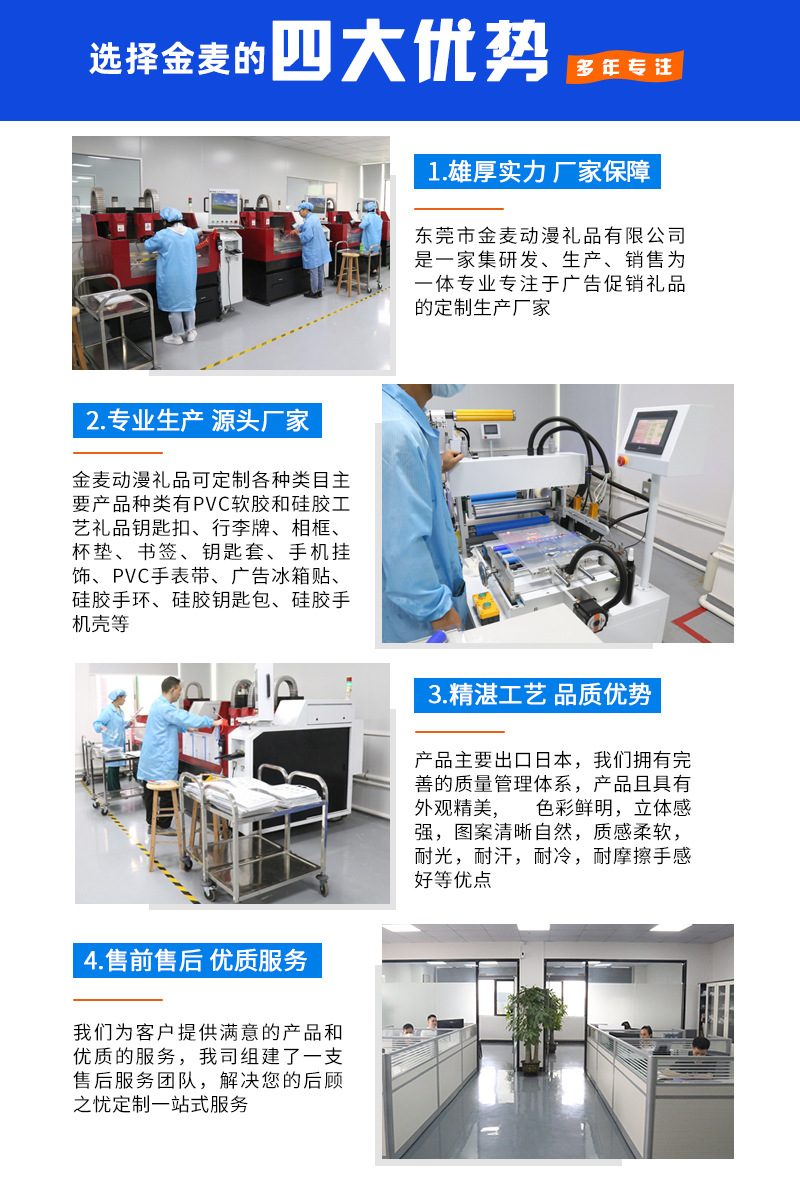 选择金麦的四大优势 多年专注

1.雄厚实力 厂家保障

东莞市金麦动漫礼品有限公司是一家集研发、生产、销售为一体专业专注于广告促销礼品的定制生产厂家

2.专业生产 源头厂家

金麦动漫礼品可定制各种类目主要产品种类有PVC软胶和硅胶工艺礼品钥匙扣、行李牌、相框、杯垫、书签、钥匙套、手机挂饰、PVC手表带、广告冰箱贴、硅胶手环、硅胶钥匙包、硅胶手机壳等

3.精湛工艺 品质优势

产品主要出口日本，我们拥有完善的质量管理体系，产品且具有外观精美， 色彩鲜明，立体感强，图案清晰自然，质感柔软，耐光，耐汗，耐冷，耐摩擦手感好等优点

4.售前售后 优质服务

我们为客户提供满意的产品和优质的服务，我司组建了一支售后服务团队，解决您的后顾之忧定制一站式服务