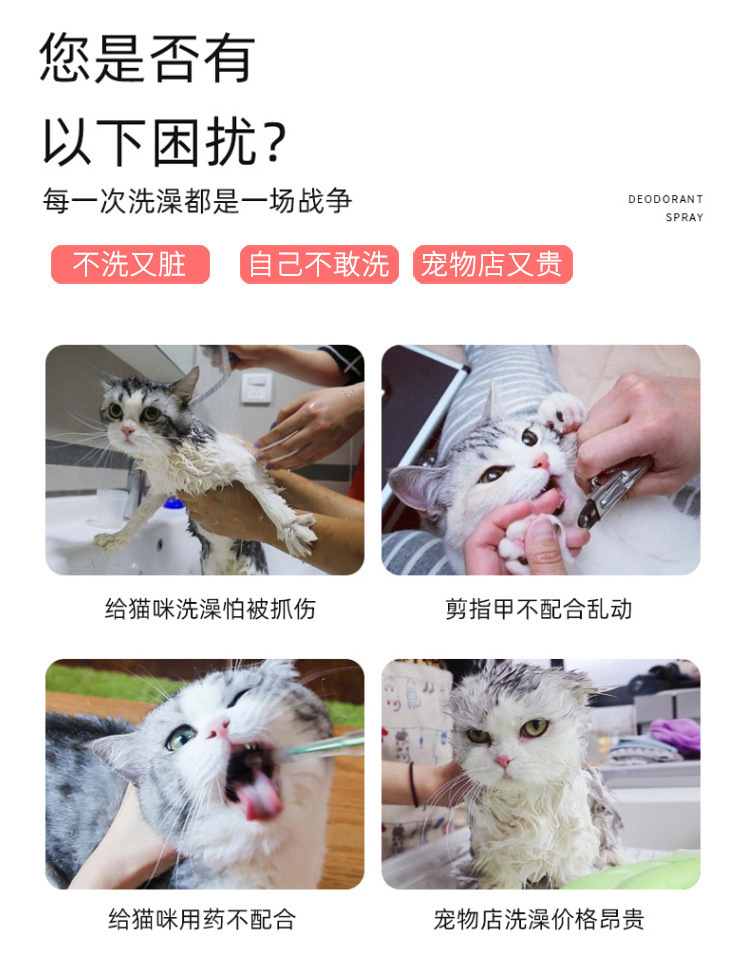 您是否有

以下困扰？

每一次洗澡都是一场战争

DEODORANT
SPRAY

不洗又脏

自己不敢洗

宠物店又贵

给猫咪洗澡怕被抓伤

剪指甲不配合乱动

给猫咪用药不配合

宠物店洗澡价格昂贵