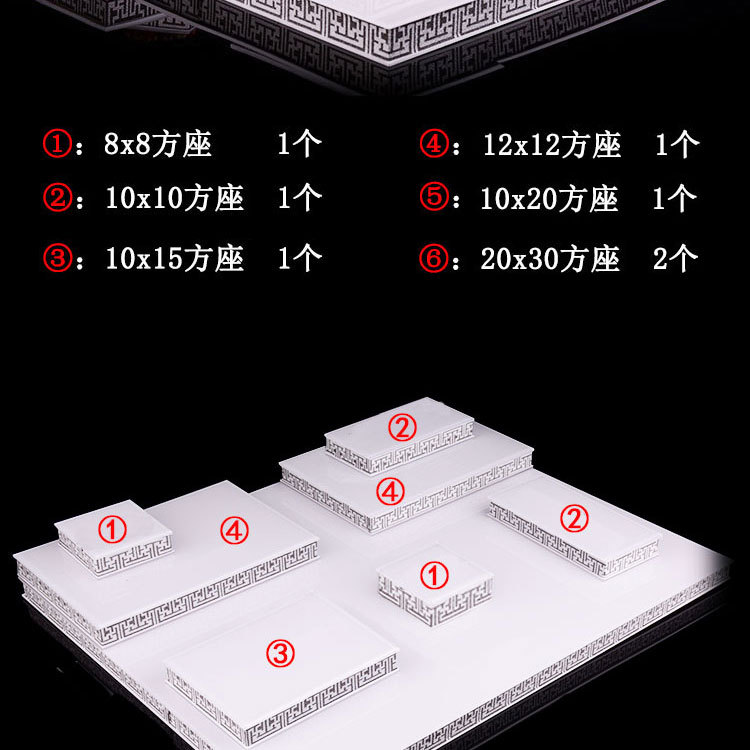 ①：8x8方座 1个
②：10x10方座 1个
③：10x15方座 1个

④：12x12方座 1个
⑤：10x20方座 1个
⑥：20x30方座 2个

②
④
①
④
②
①
③