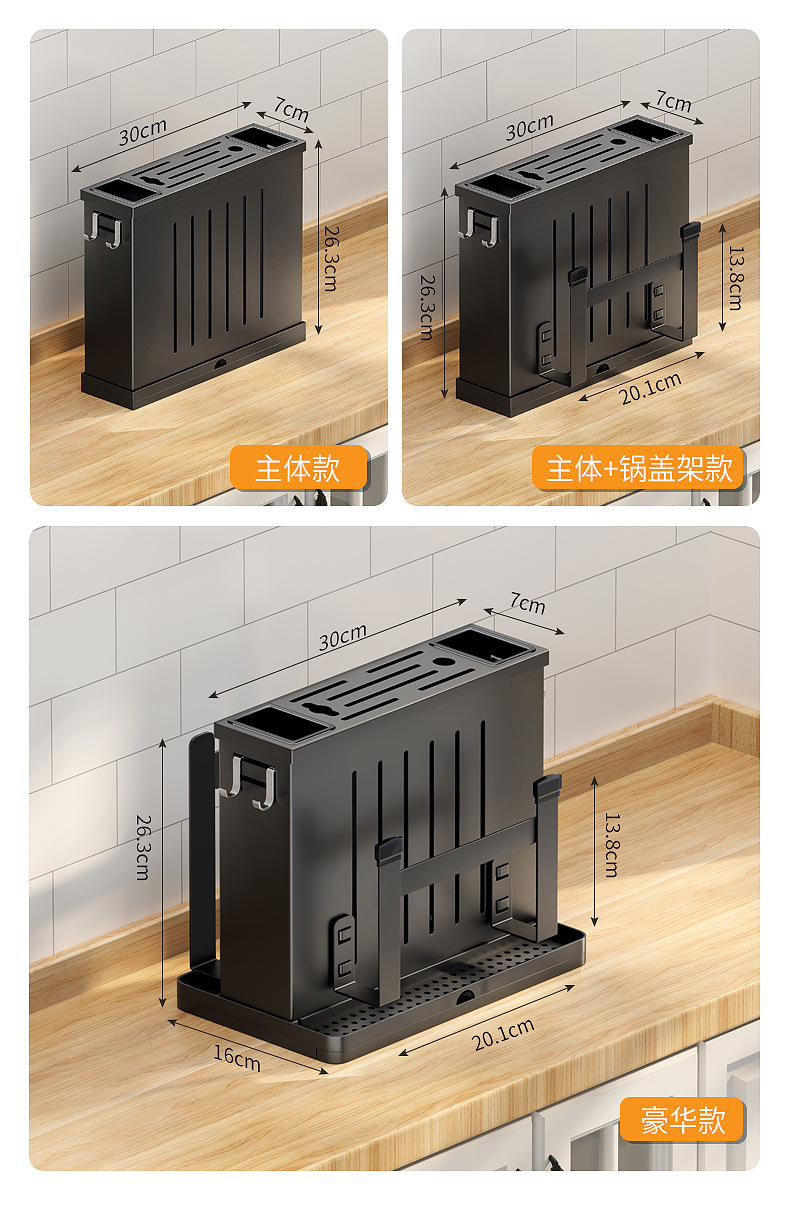 30cm
7cm
26.3cm
主体款

30cm
7cm
26.3cm
13.8cm
20.1cm
主体+锅盖架款

30cm
7cm
26.3cm
13.8cm
16cm
20.1cm
豪华款