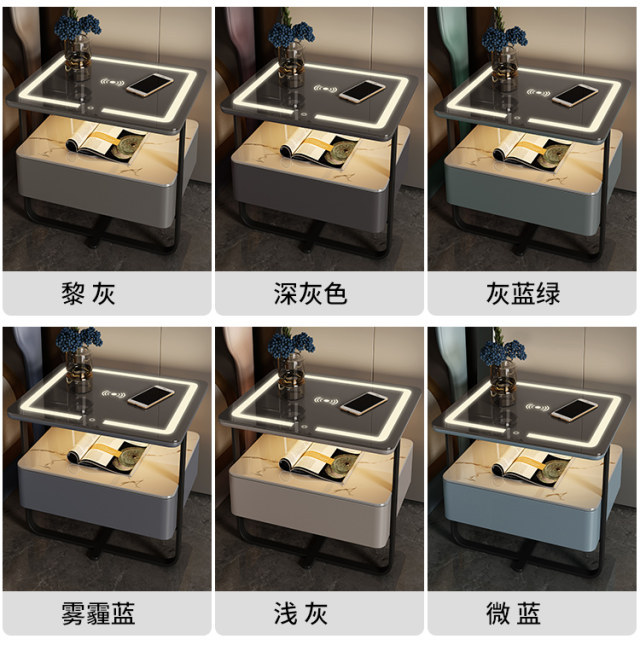 黎 灰

深灰色

灰蓝绿

雾霾蓝

浅 灰

微 蓝