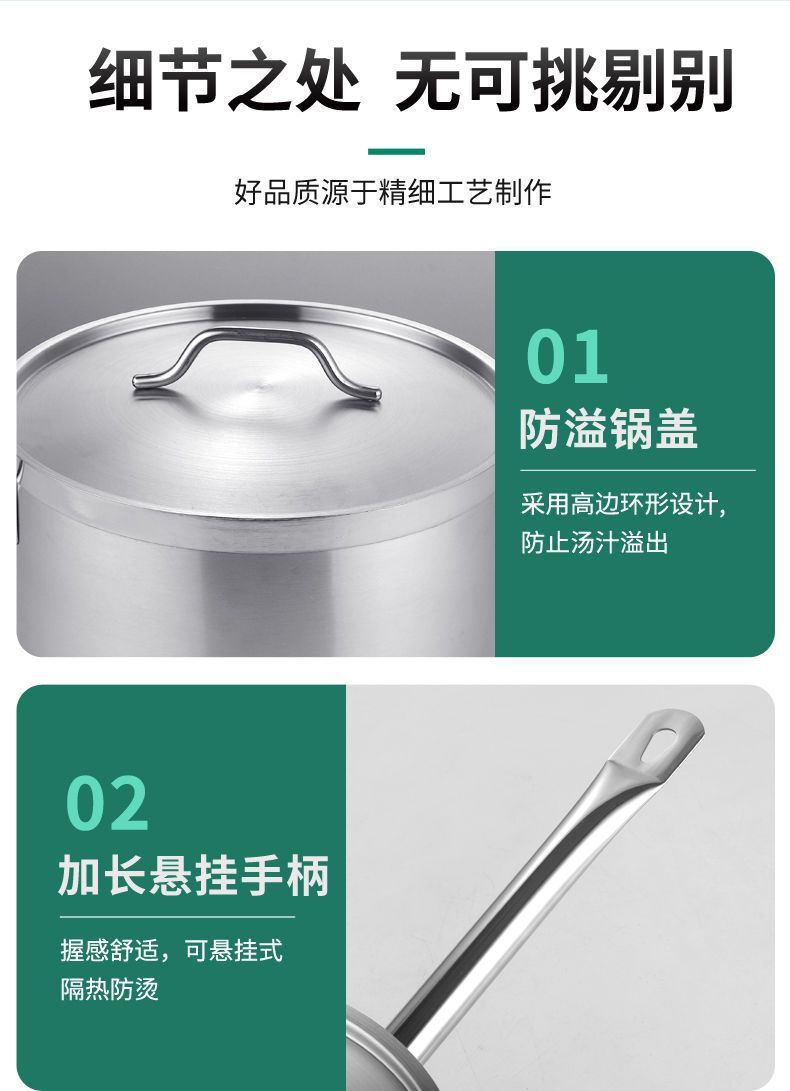 细节之处 无可挑剔别

好品质源于精细工艺制作

01

防溢锅盖

采用高边环形设计,
防止汤汁溢出

02

加长悬挂手柄

握感舒适，可悬挂式
隔热防烫