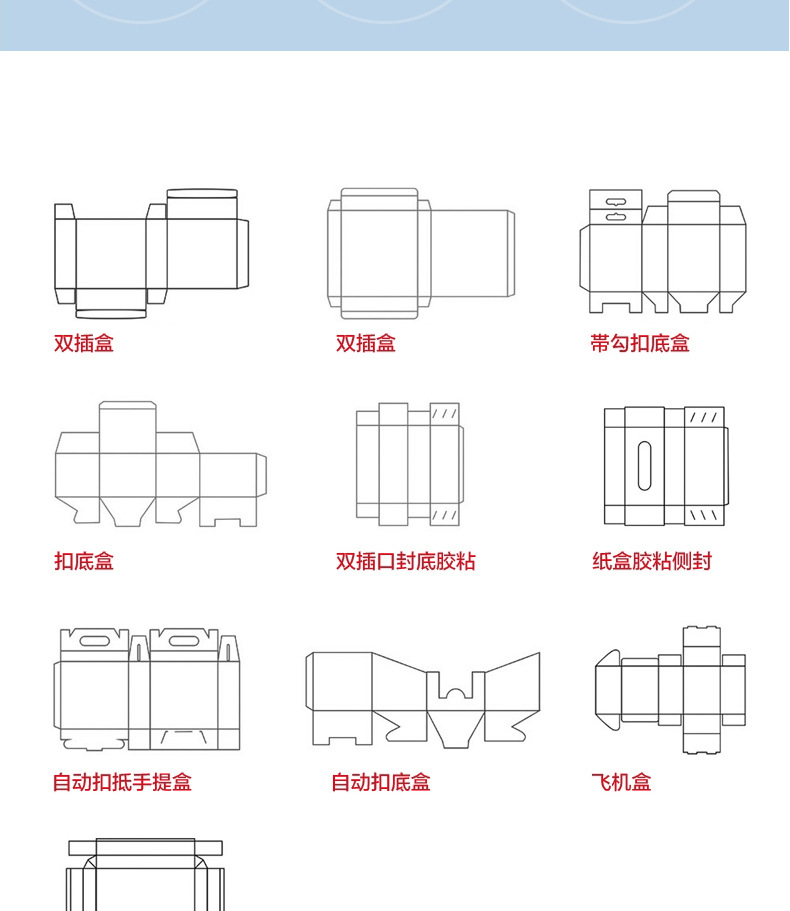 双插盒

双插盒

带勾扣底盒

扣底盒

双插口封底胶粘

纸盒胶粘侧封

自动扣抵手提盒

自动扣底盒

飞机盒