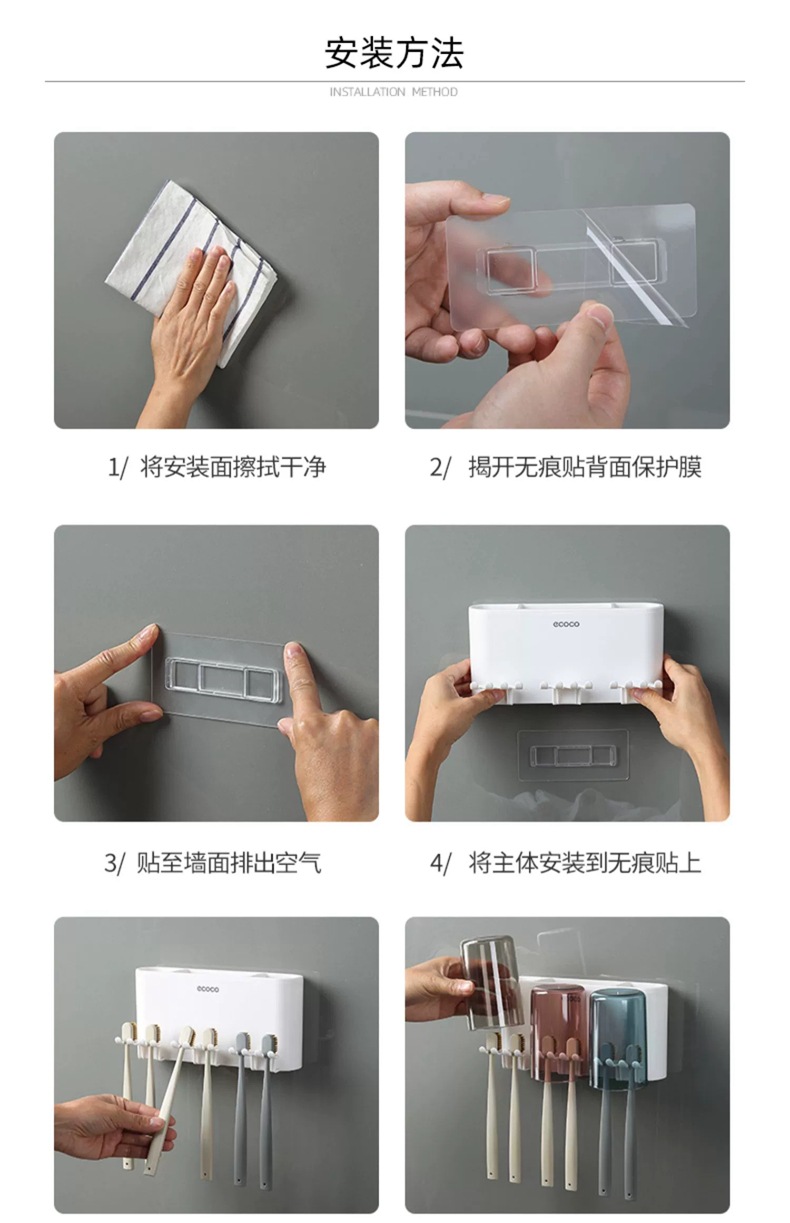 安装方法

INSTALLATION METHOD

1/ 将安装面擦拭干净

2/ 揭开无痕贴背面保护膜

3/ 贴至墙面排出空气

ecoco

4/ 将主体安装到无痕贴上

ecoco