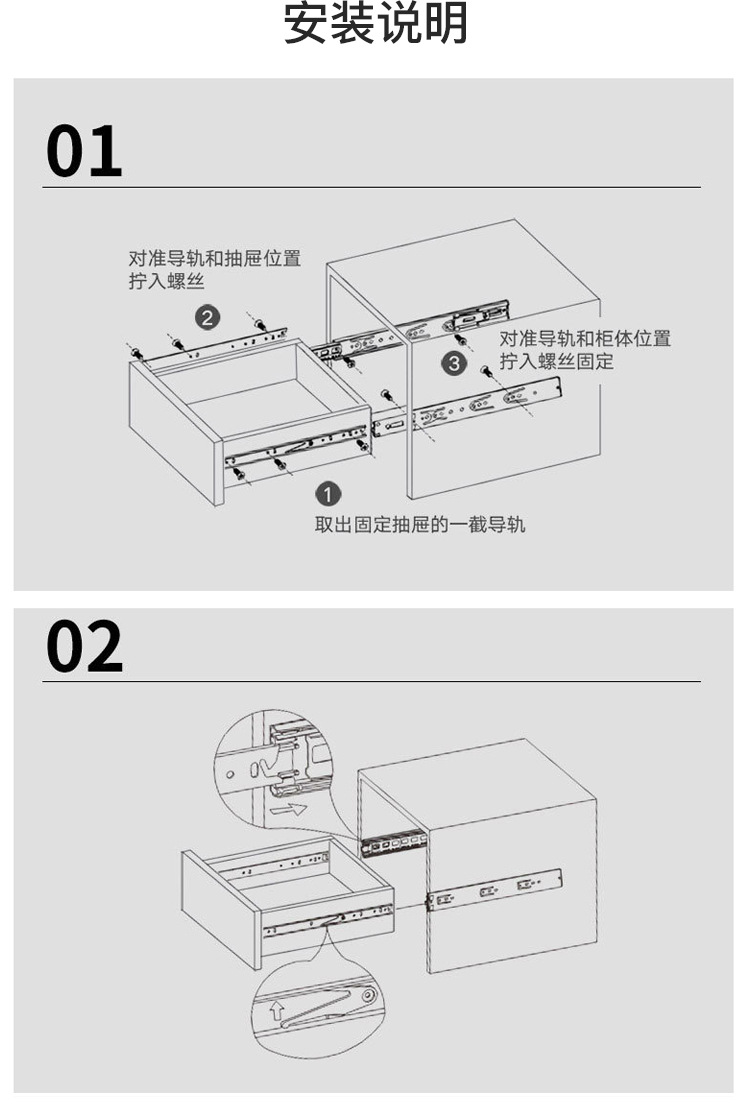 安装说明

01

对准导轨和抽屉位置
拧入螺丝

2

对准导轨和柜体位置
拧入螺丝固定

3

1

取出固定抽屉的一截导轨

02