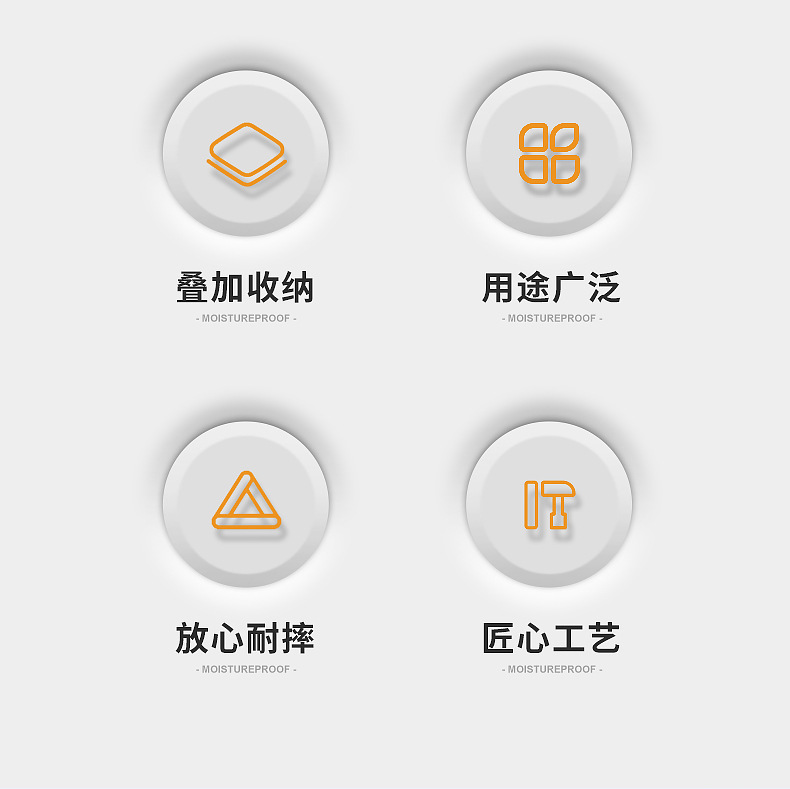 叠加收纳
- MOISTUREPROOF -

用途广泛
- MOISTUREPROOF -

放心耐摔
- MOISTUREPROOF -

匠心工艺
- MOISTUREPROOF -