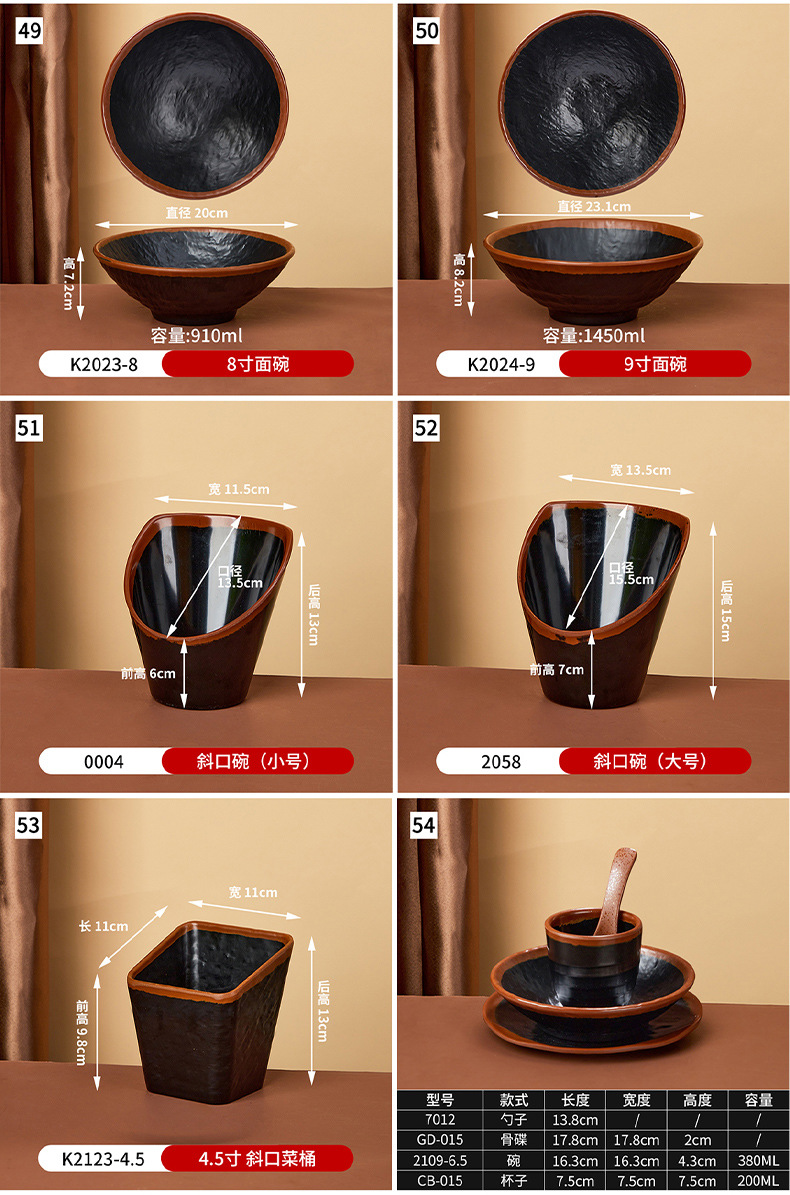 49

直径 20cm

高 7.2cm

容量:910ml

K2023-8 8寸面碗

50

直径 23.1cm

高 8.2cm

容量:1450ml

K2024-9 9寸面碗

51

宽 11.5cm

口径 13.5cm

后高 13cm

前高 6cm

0004 斜口碗（小号）

52

宽 13.5cm

口径 15.5cm

后高 15cm

前高 7cm

2058 斜口碗（大号）

53

宽 11cm

长 11cm

后高 13cm

前高 9.8cm

K2123-4.5 4.5寸 斜口菜桶

54

| 型号 | 款式 | 长度 | 宽度 | 高度 | 容量 |
|---|---|---|---|---|---|
| 7012 | 勺子 | 13.8cm | / | / | / |
| GD-015 | 骨碟 | 17.8cm | 17.8cm | 2cm | / |
| 2109-6.5 | 碗 | 16.3cm | 16.3cm | 4.3cm | 380ML |
| CB-015 | 杯子 | 7.5cm | 7.5cm | 7.5cm | 200ML |