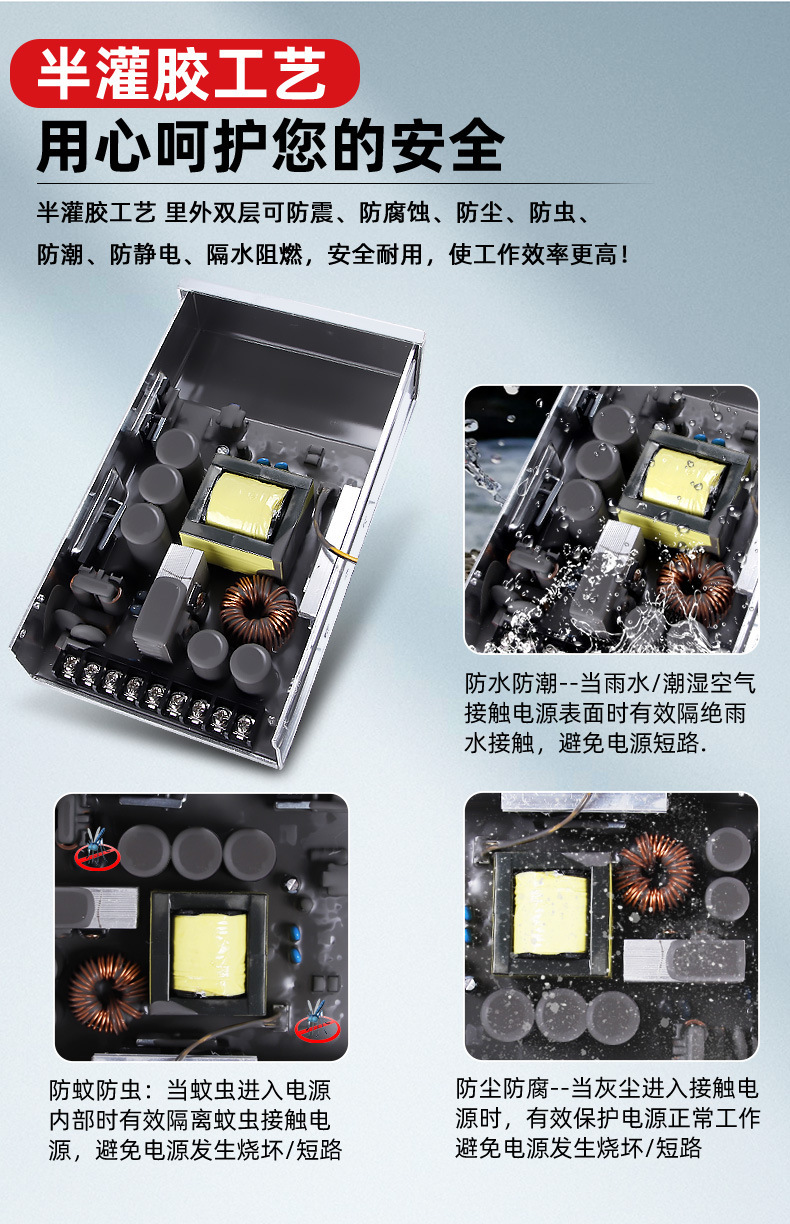 半灌胶工艺
用心呵护您的安全

半灌胶工艺 里外双层可防震、防腐蚀、防尘、防虫、防潮、防静电、隔水阻燃，安全耐用，使工作效率更高！

防水防潮--当雨水/潮湿空气接触电源表面时有效隔绝雨水接触，避免电源短路.

防蚊防虫：当蚊虫进入电源内部时有效隔离蚊虫接触电源，避免电源发生烧坏/短路

防尘防腐--当灰尘进入接触电源时，有效保护电源正常工作避免电源发生烧坏/短路