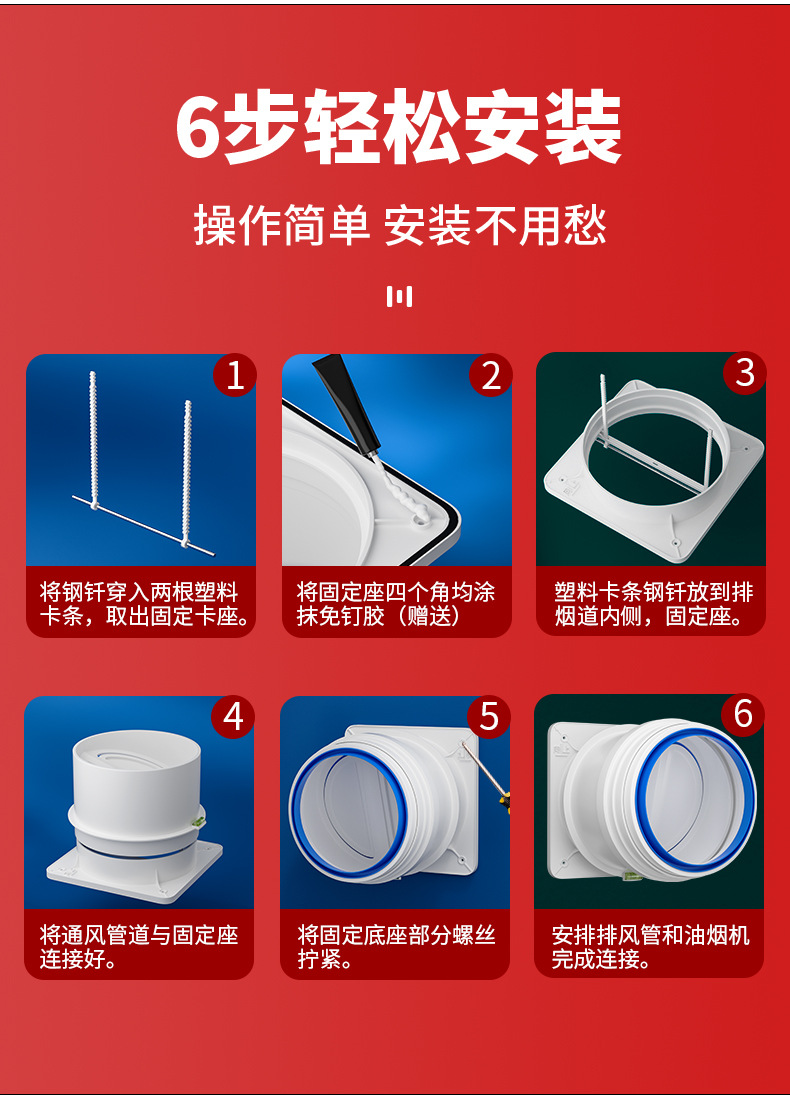 6步轻松安装

操作简单 安装不用愁

1
将钢钎穿入两根塑料卡条，取出固定卡座。

2
将固定座四个角均涂抹免钉胶（赠送）

3
塑料卡条钢钎放到排烟道内侧，固定座。

4
将通风管道与固定座连接好。

5
将固定底座部分螺丝拧紧。

6
安排排风管和油烟机完成连接。