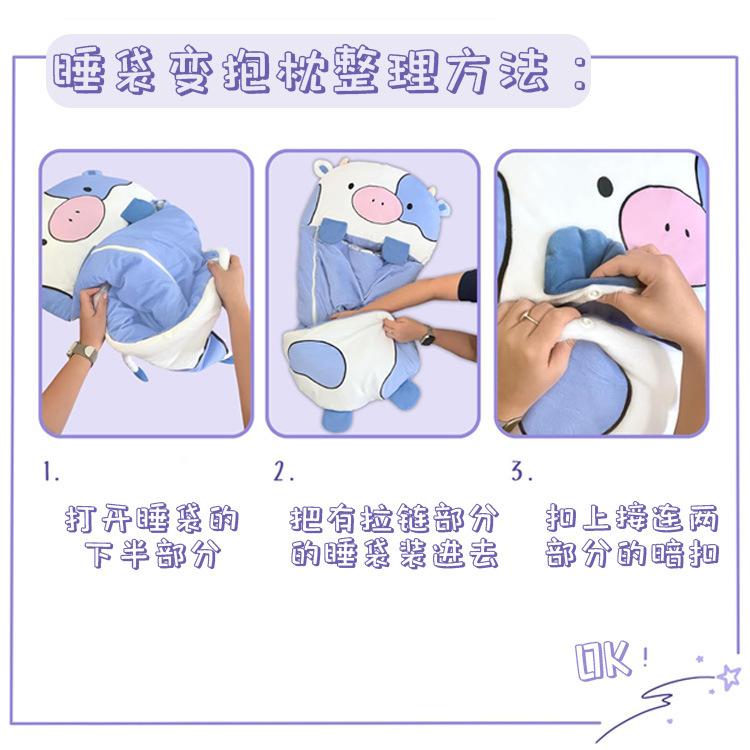 睡袋变抱枕整理方法：

1.

打开睡袋的下半部分

2.

把有拉链部分的睡袋装进去

3.

扣上接连两部分的暗扣

OK！