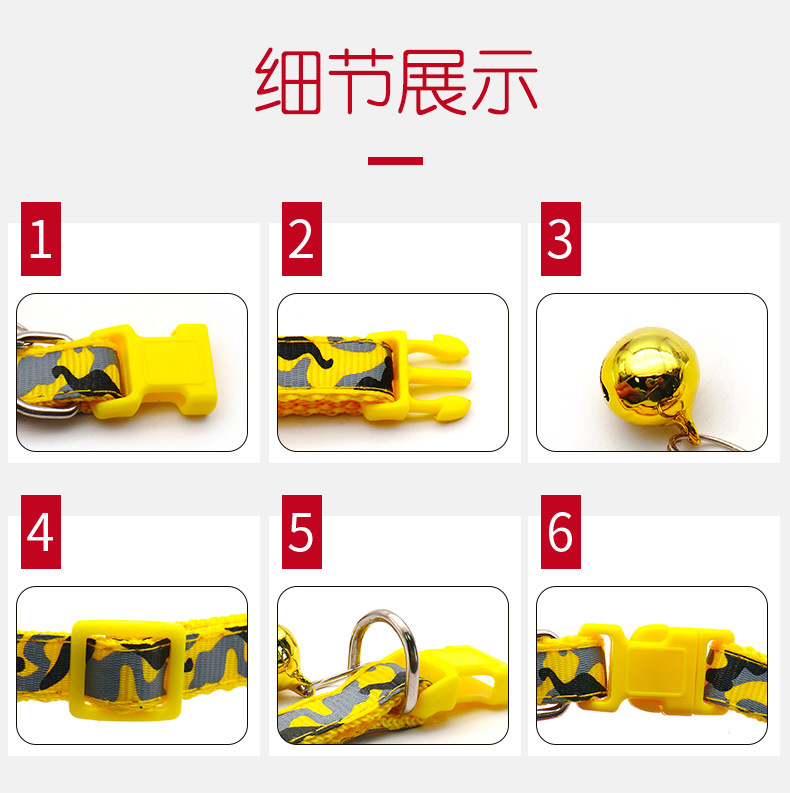 细节展示

1

2

3

4

5

6