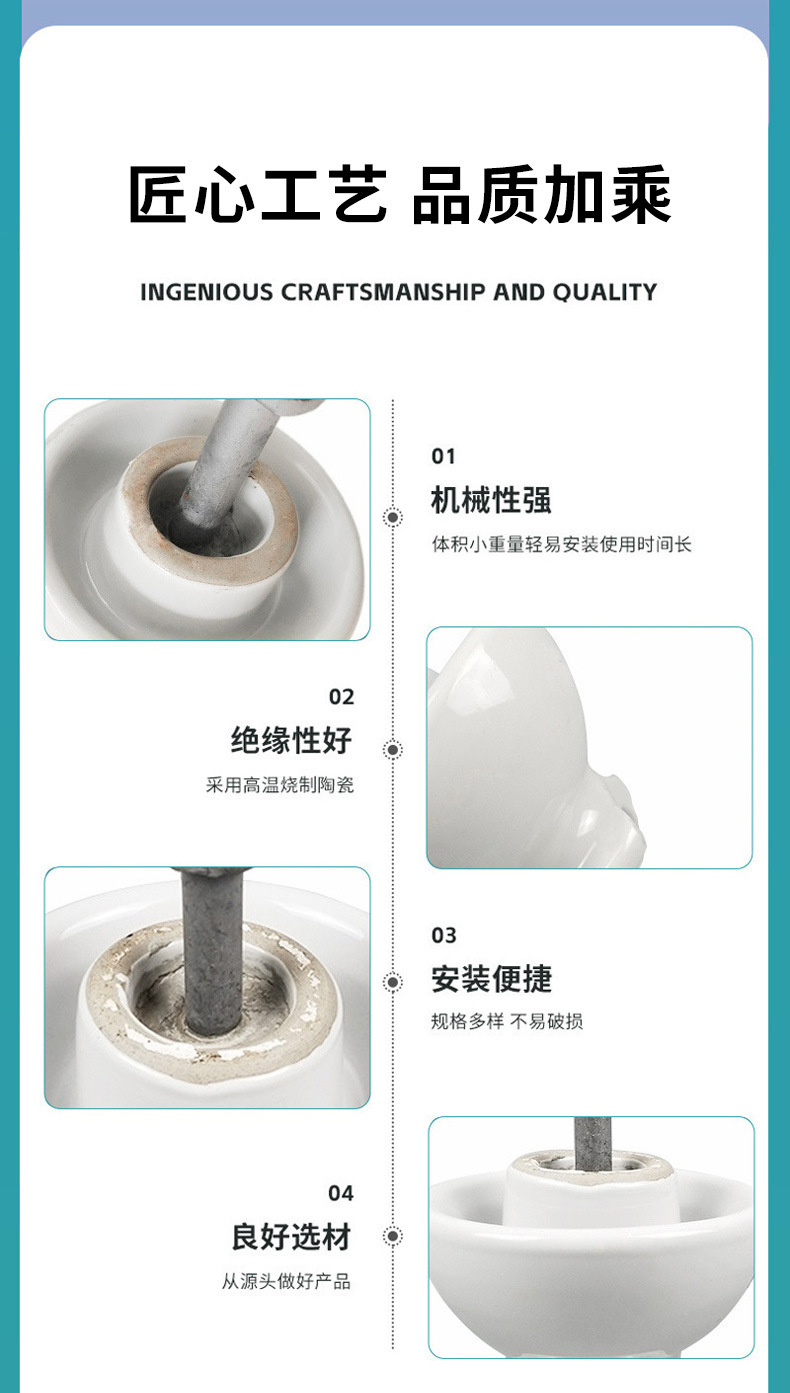 匠心工艺 品质加乘

INGENIOUS CRAFTSMANSHIP AND QUALITY

01
机械性强
体积小重量轻易安装使用时间长

02
绝缘性好
采用高温烧制陶瓷

03
安装便捷
规格多样 不易破损

04
良好选材
从源头做好产品