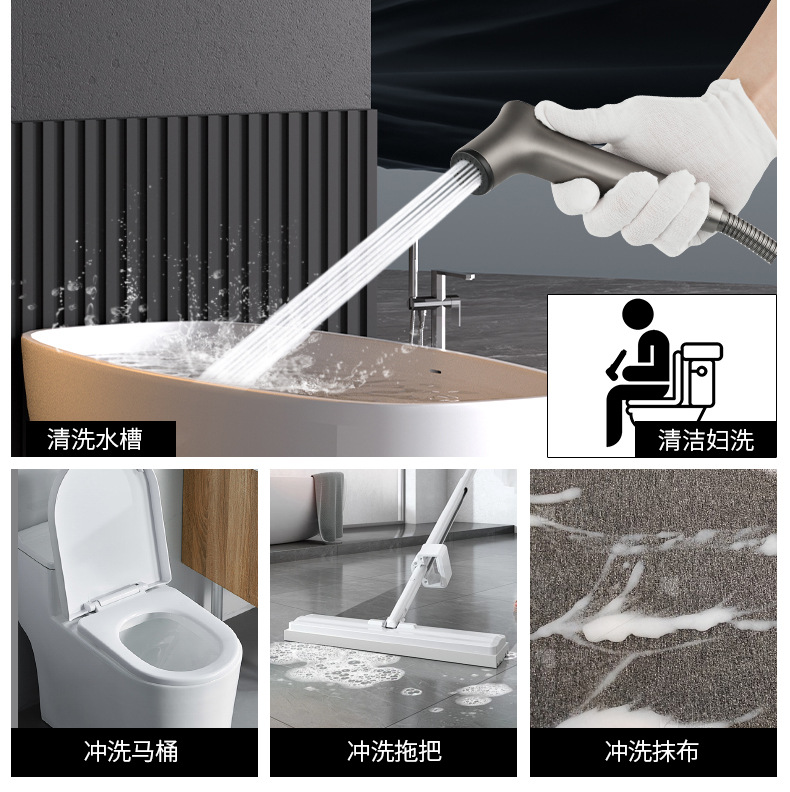 清洗水槽

清洁妇洗

冲洗马桶

冲洗拖把

冲洗抹布