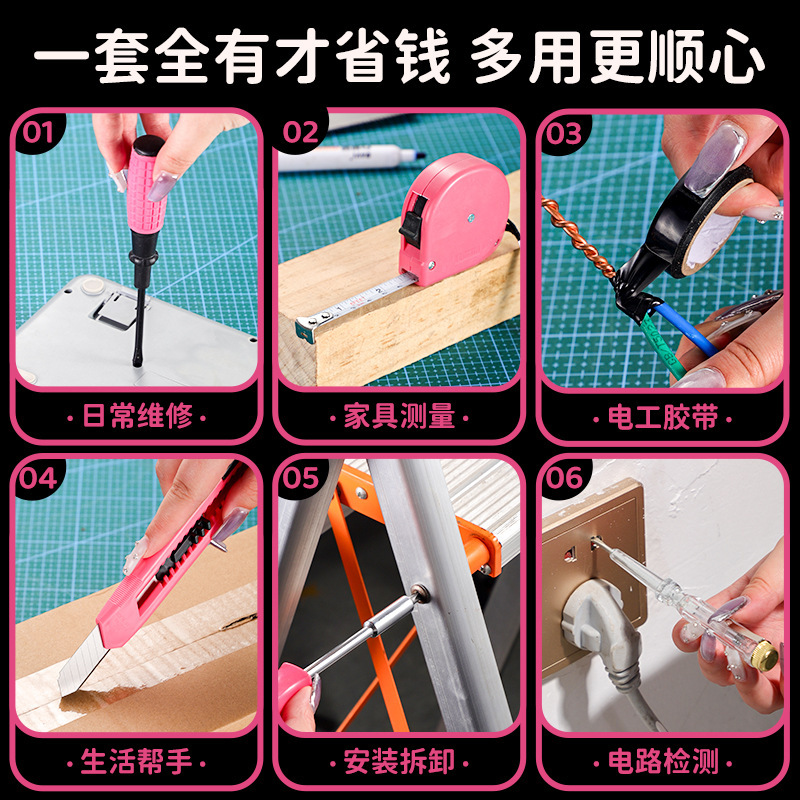 一套全有才省钱 多用更顺心

01
·日常维修·

02
·家具测量·

03
·电工胶带·

04
·生活帮手·

05
·安装拆卸·

06
·电路检测·