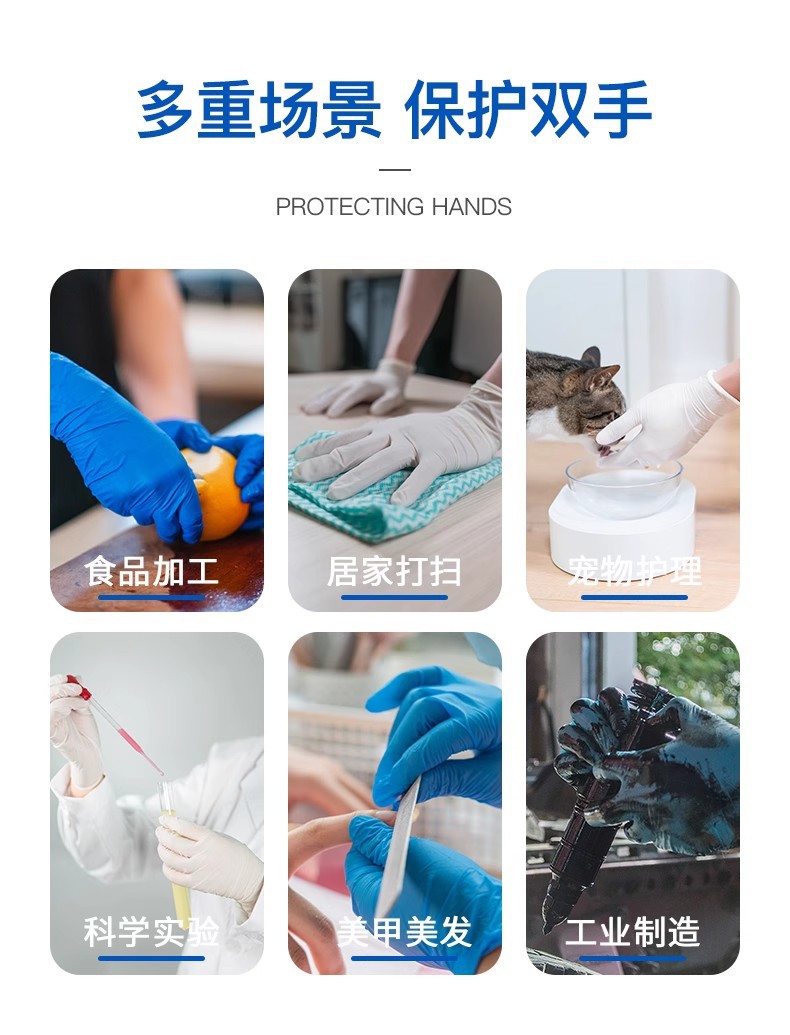 多重场景 保护双手

PROTECTING HANDS

食品加工

居家打扫

宠物护理

科学实验

美甲美发

工业制造