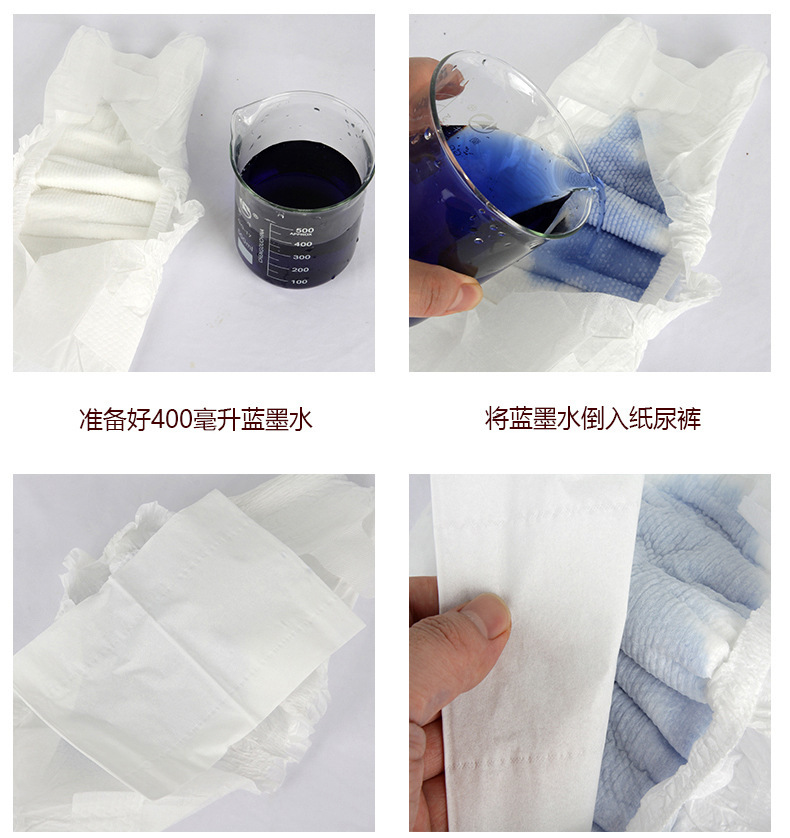 500
400
300
200
100

准备好400毫升蓝墨水

将蓝墨水倒入纸尿裤