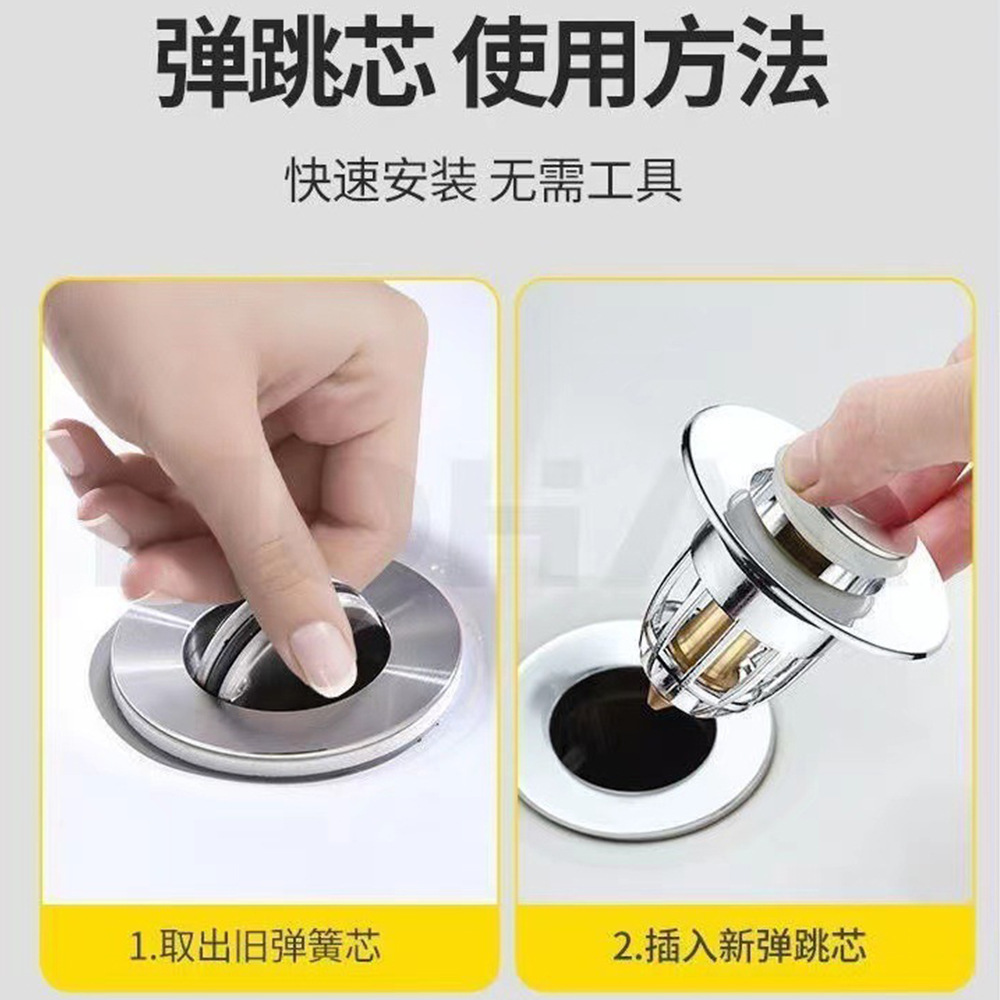 弹跳芯 使用方法

快速安装 无需工具

1.取出旧弹簧芯

2.插入新弹跳芯