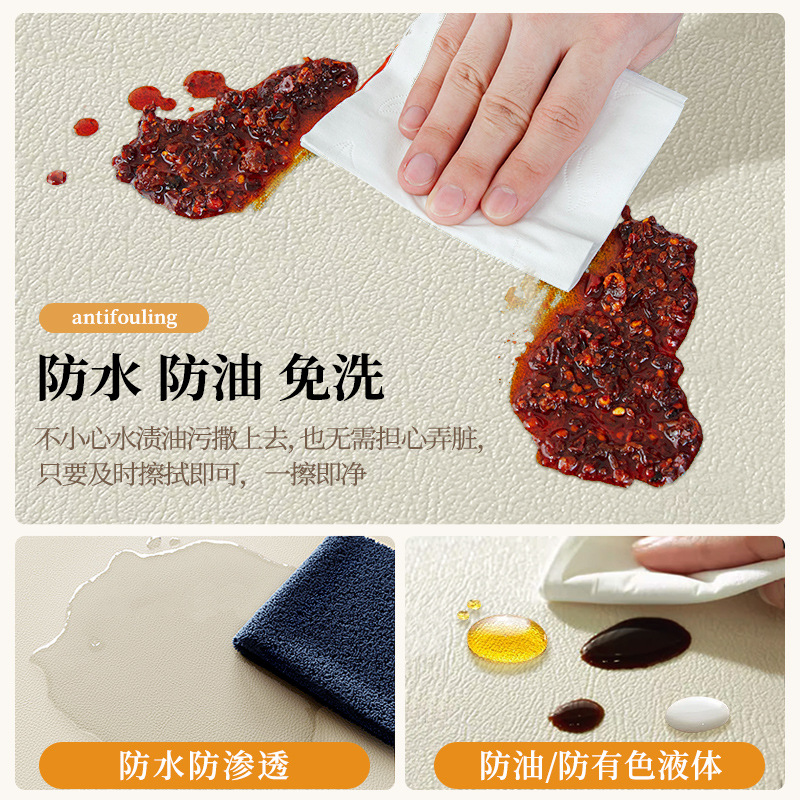 antifouling

防水 防油 免洗

不小心水渍油污撒上去，也无需担心弄脏，只要及时擦拭即可，一擦即净

防水防渗透

防油/防有色液体