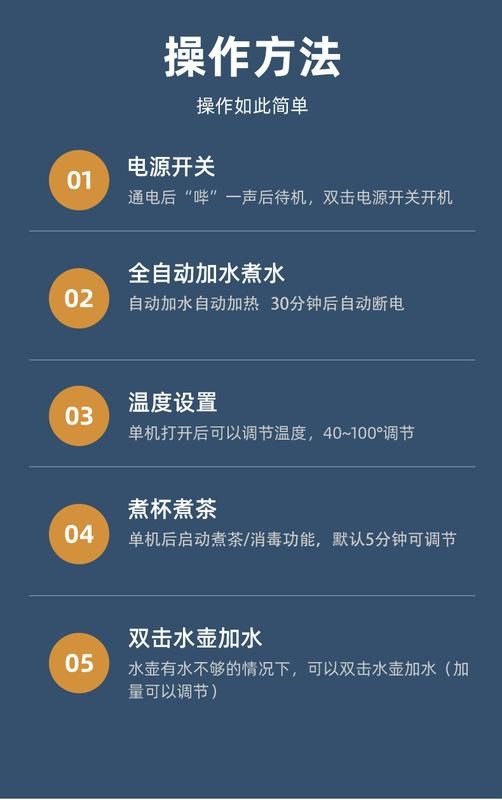 操作方法

操作如此简单

01

电源开关

通电后“哔”一声后待机，双击电源开关开机

02

全自动加水煮水

自动加水自动加热 30分钟后自动断电

03

温度设置

单机打开后可以调节温度，40~100°调节

04

煮杯煮茶

单机后启动煮茶/消毒功能，默认5分钟可调节

05

双击水壶加水

水壶有水不够的情况下，可以双击水壶加水（加量可以调节）