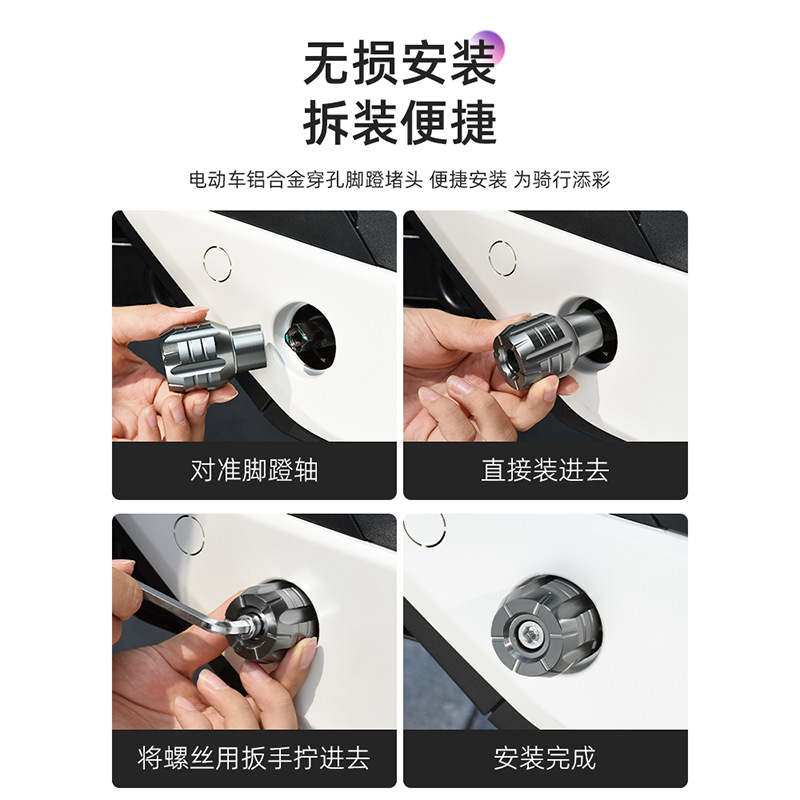 无损安装
拆装便捷

电动车铝合金穿孔脚蹬堵头 便捷安装 为骑行添彩

对准脚蹬轴

直接装进去

将螺丝用扳手拧进去

安装完成