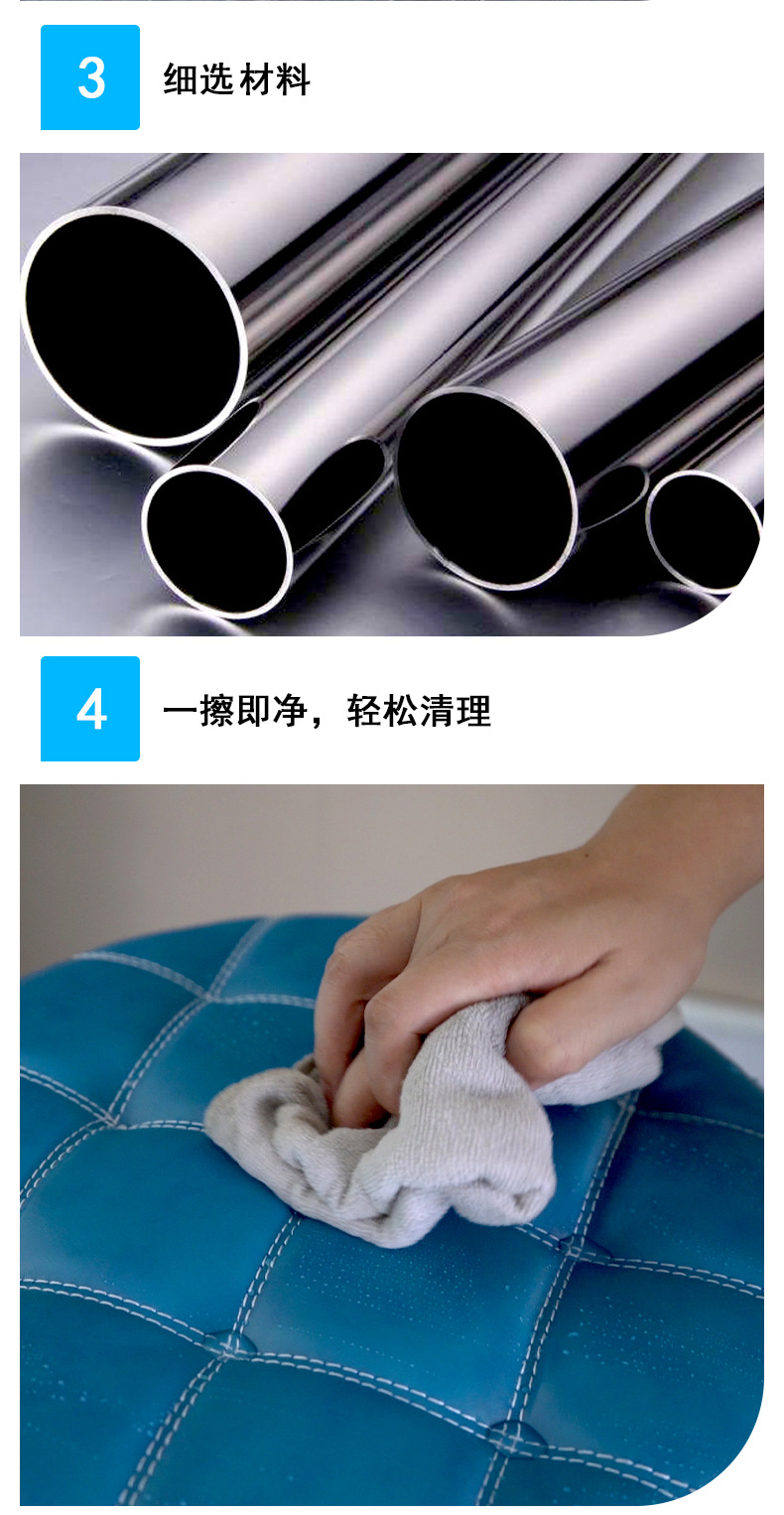 3
细选材料

4
一擦即净，轻松清理