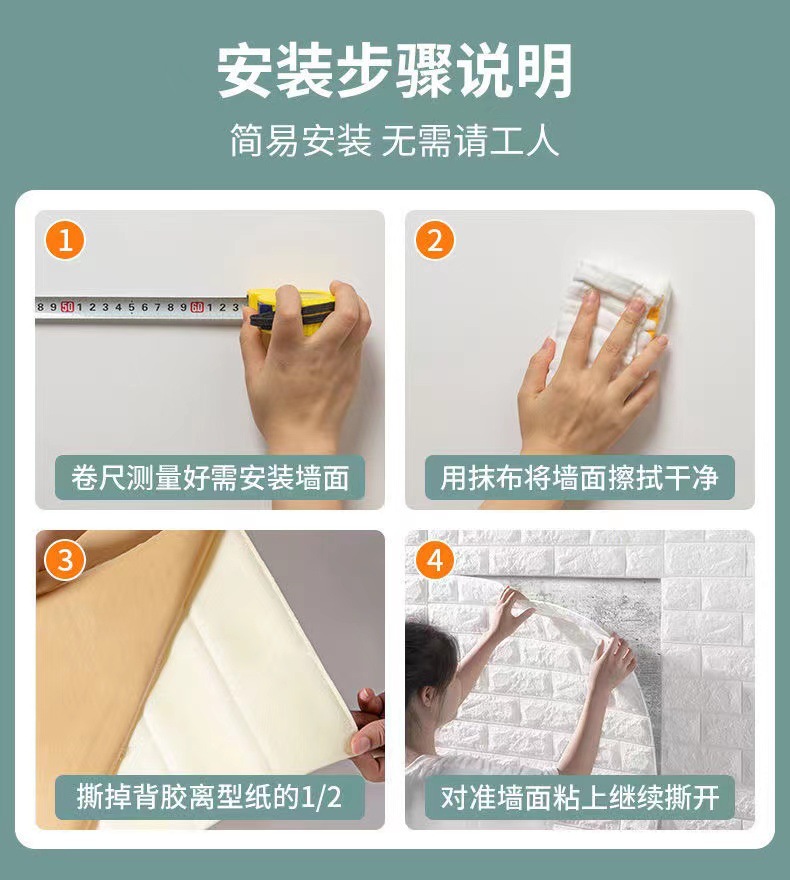 安装步骤说明

简易安装 无需请工人

1

8 9 50 1 2 3 4 5 6 7 8 9 60 1 2 3

卷尺测量好需安装墙面

2

用抹布将墙面擦拭干净

3

撕掉背胶离型纸的1/2

4

对准墙面粘上继续撕开