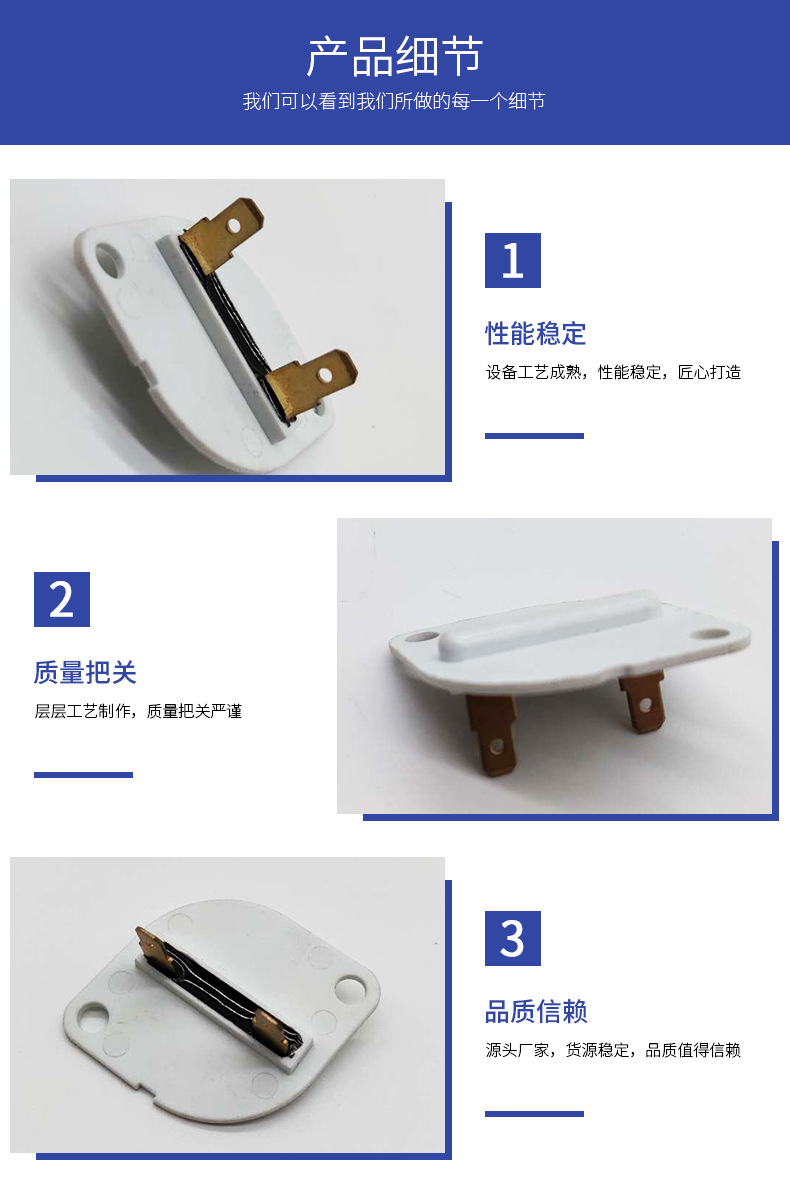 产品细节

我们可以看到我们所做的每一个细节

1

性能稳定

设备工艺成熟，性能稳定，匠心打造

2

质量把关

层层工艺制作，质量把关严谨

3

品质信赖

源头厂家，货源稳定，品质值得信赖