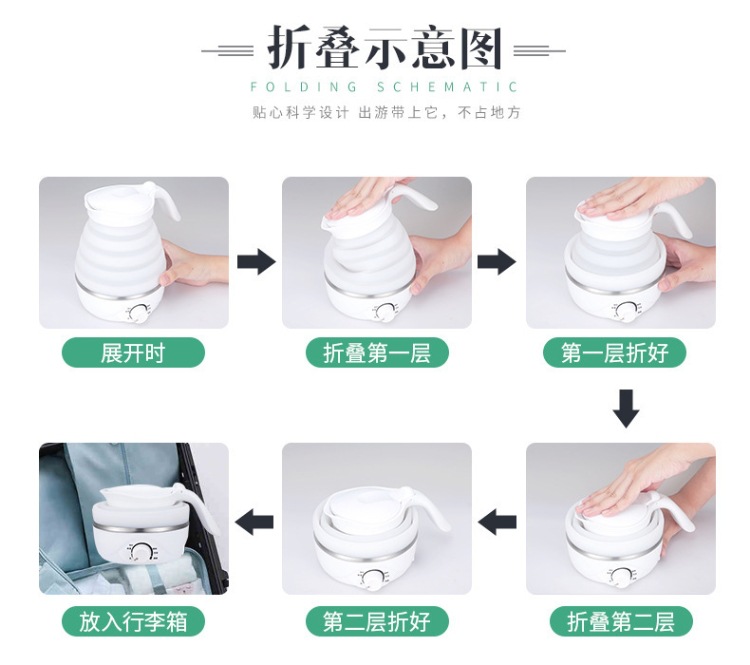 折叠示意图

FOLDING SCHEMATIC

贴心科学设计 出游带上它，不占地方

展开时

折叠第一层

第一层折好

折叠第二层

第二层折好

放入行李箱