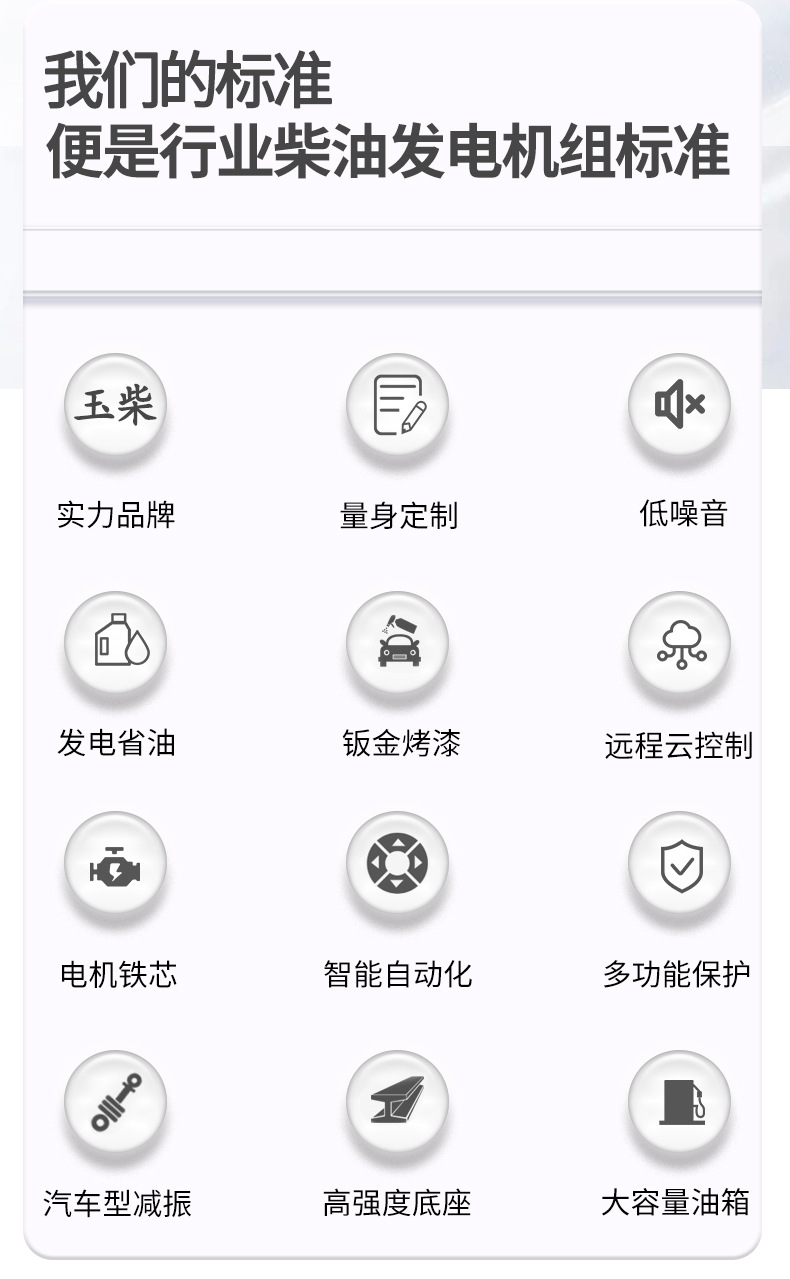 我们的标准
便是行业柴油发电机组标准

玉柴

实力品牌

量身定制

低噪音

发电省油

钣金烤漆

远程云控制

电机铁芯

智能自动化

多功能保护

汽车型减振

高强度底座

大容量油箱